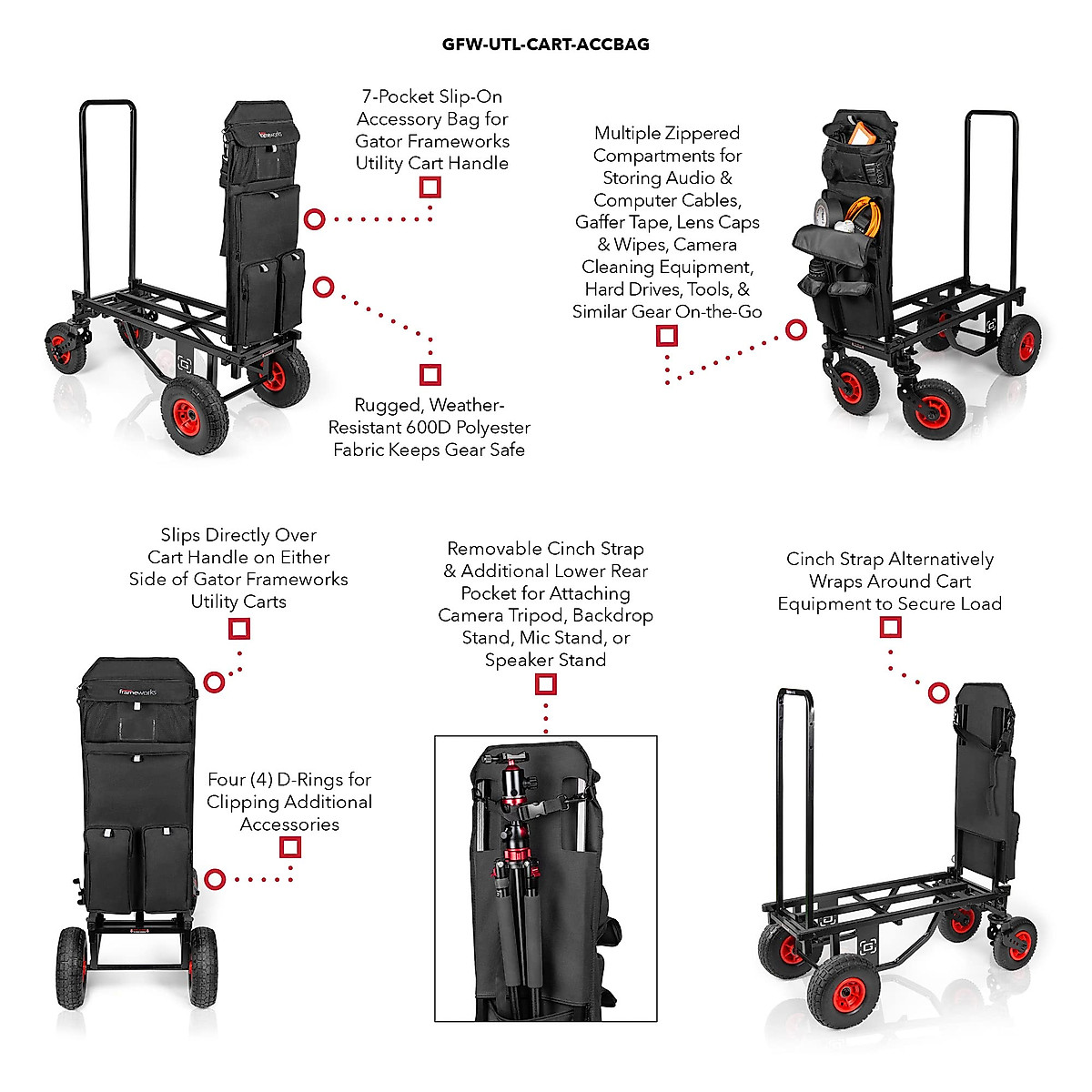 GFW-UTL-CART-ACCBAG

7-Pocket Slip-On Accessory Bag for Gator Frameworks Utility Cart Handle

frameworks

Rugged, Weather-Resistant 600D Polyester Fabric Keeps Gear Safe

Multiple Zippered Compartments for Storing Audio & Computer Cables, Gaffer Tape, Lens Caps & Wipes, Camera Cleaning Equipment, Hard Drives, Tools, & Similar Gear On-the-Go

Slips Directly Over Cart Handle on Either Side of Gator Frameworks Utility Carts

frameworks

Four (4) D-Rings for Clipping Additional Accessories

Removable Cinch Strap & Additional Lower Rear Pocket for Attaching Camera Tripod, Backdrop Stand, Mic Stand, or Speaker Stand

Cinch Strap Alternatively Wraps Around Cart Equipment to Secure Load