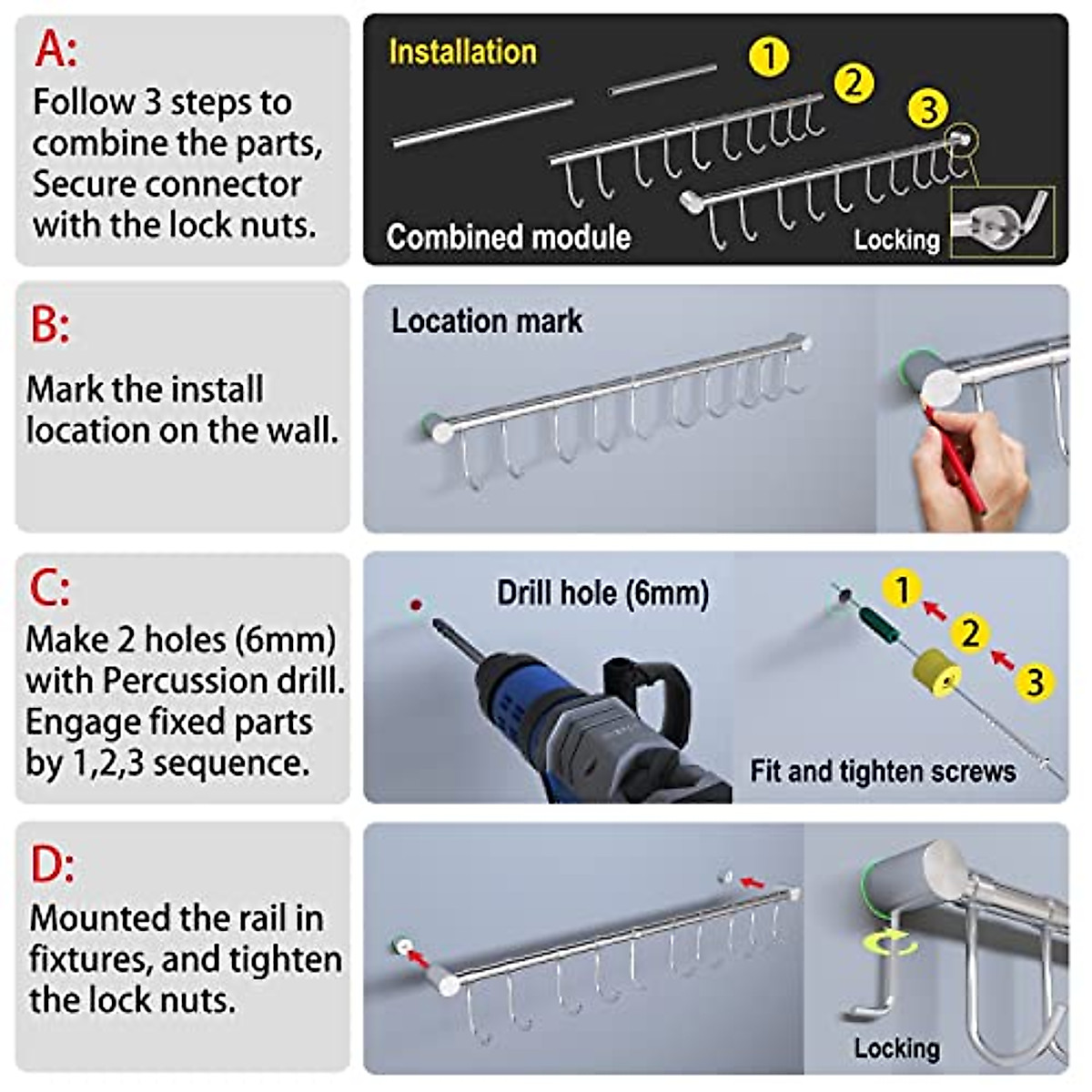 A:
Follow 3 steps to combine the parts, Secure connector with the lock nuts.

Installation
1
2
3
Combined module
Locking

B:
Mark the install location on the wall.

Location mark

C:
Make 2 holes (6mm) with Percussion drill. Engage fixed parts by 1,2,3 sequence.

Drill hole (6mm)
1
2
3
Fit and tighten screws

D:
Mounted the rail in fixtures, and tighten the lock nuts.

Locking