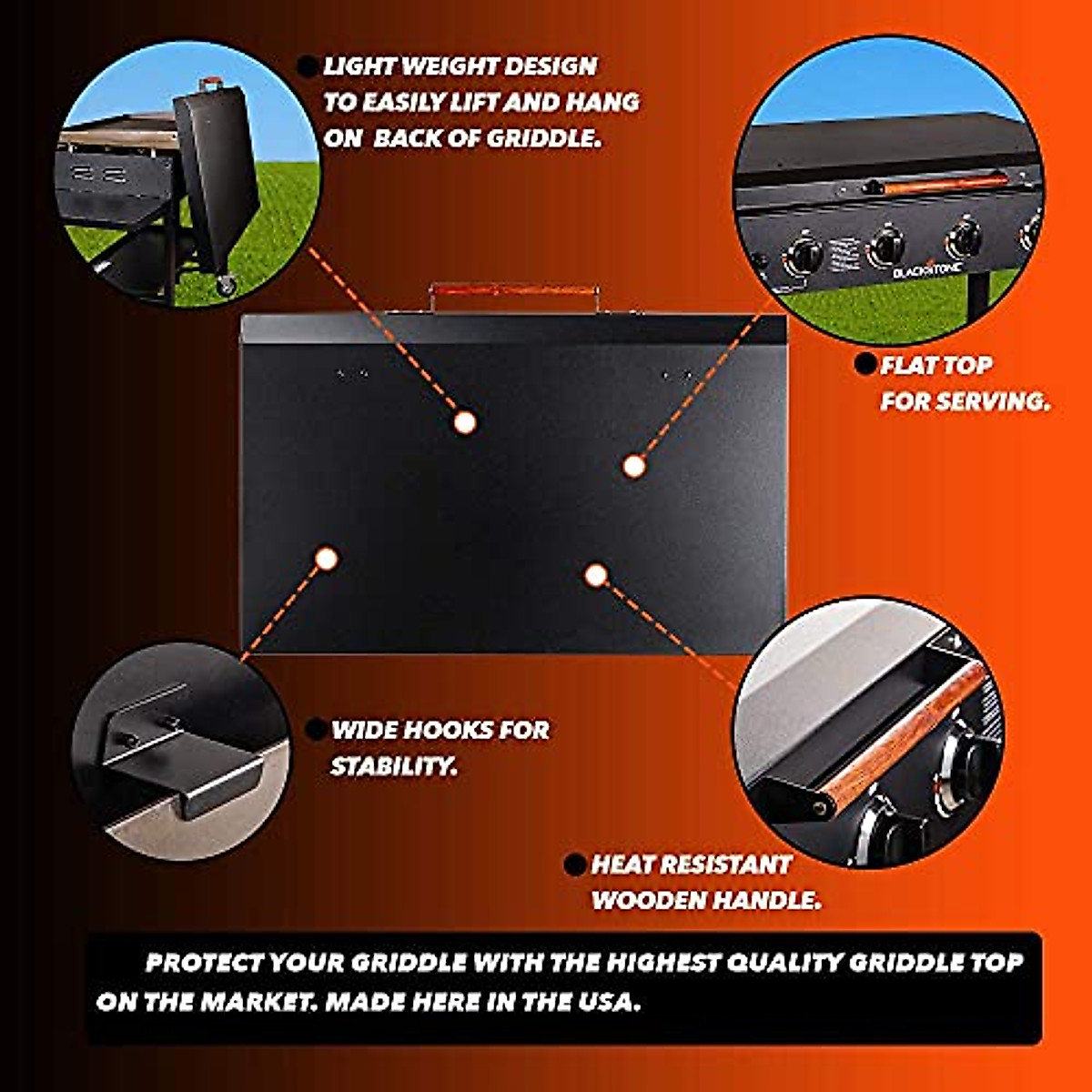 LIGHT WEIGHT DESIGN TO EASILY LIFT AND HANG ON BACK OF GRIDDLE.

BLACKSTONE

FLAT TOP FOR SERVING.

WIDE HOOKS FOR STABILITY.

HEAT RESISTANT WOODEN HANDLE.

PROTECT YOUR GRIDDLE WITH THE HIGHEST QUALITY GRIDDLE TOP ON THE MARKET. MADE HERE IN THE USA.