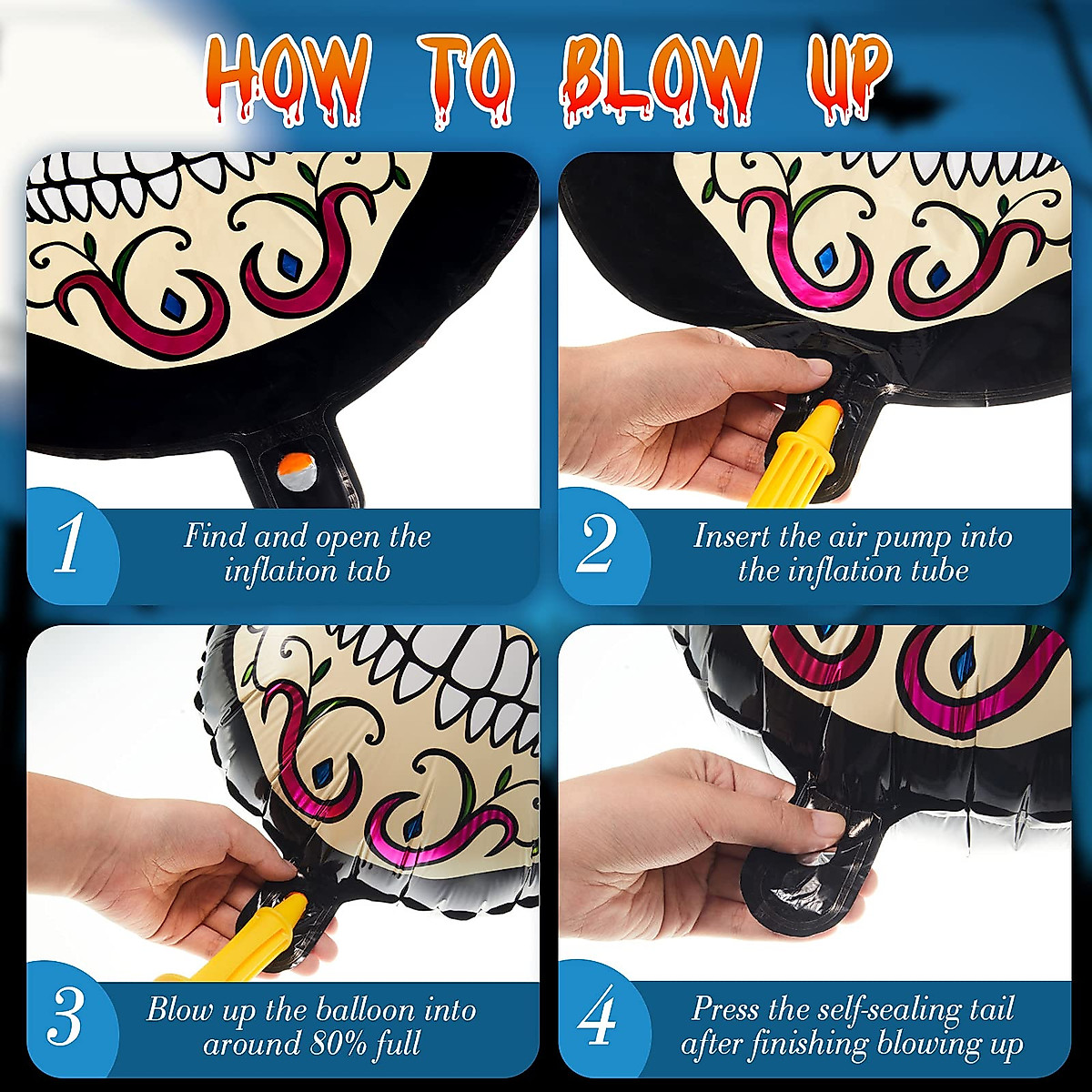 HOW TO BLOW UP

1
Find and open the inflation tab

2
Insert the air pump into the inflation tube

3
Blow up the balloon into around 80% full

4
Press the self-sealing tail after finishing blowing up