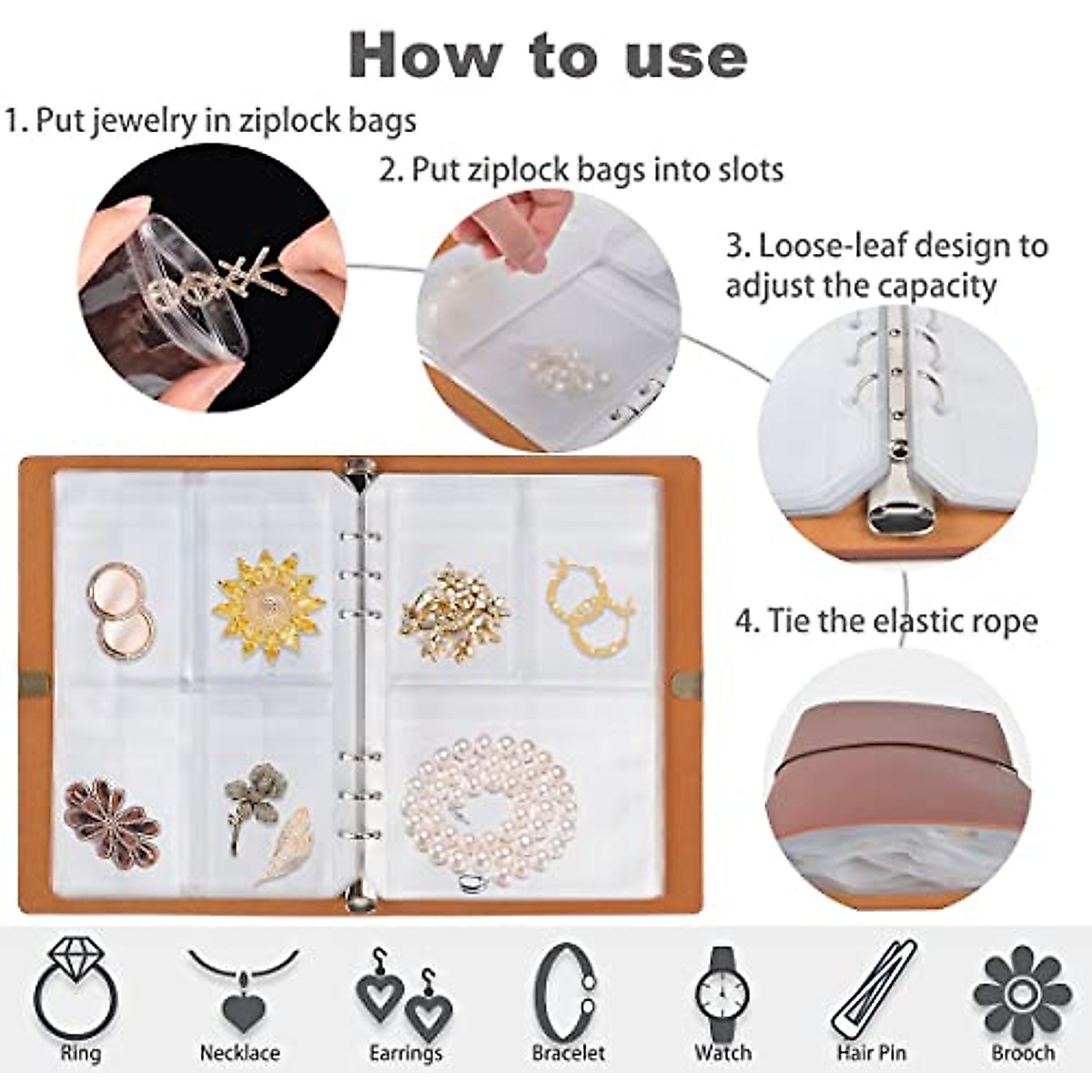 How to use

1. Put jewelry in ziplock bags

2. Put ziplock bags into slots

3. Loose-leaf design to adjust the capacity

4. Tie the elastic rope

Ring
Necklace
Earrings
Bracelet
Watch
Hair Pin
Brooch