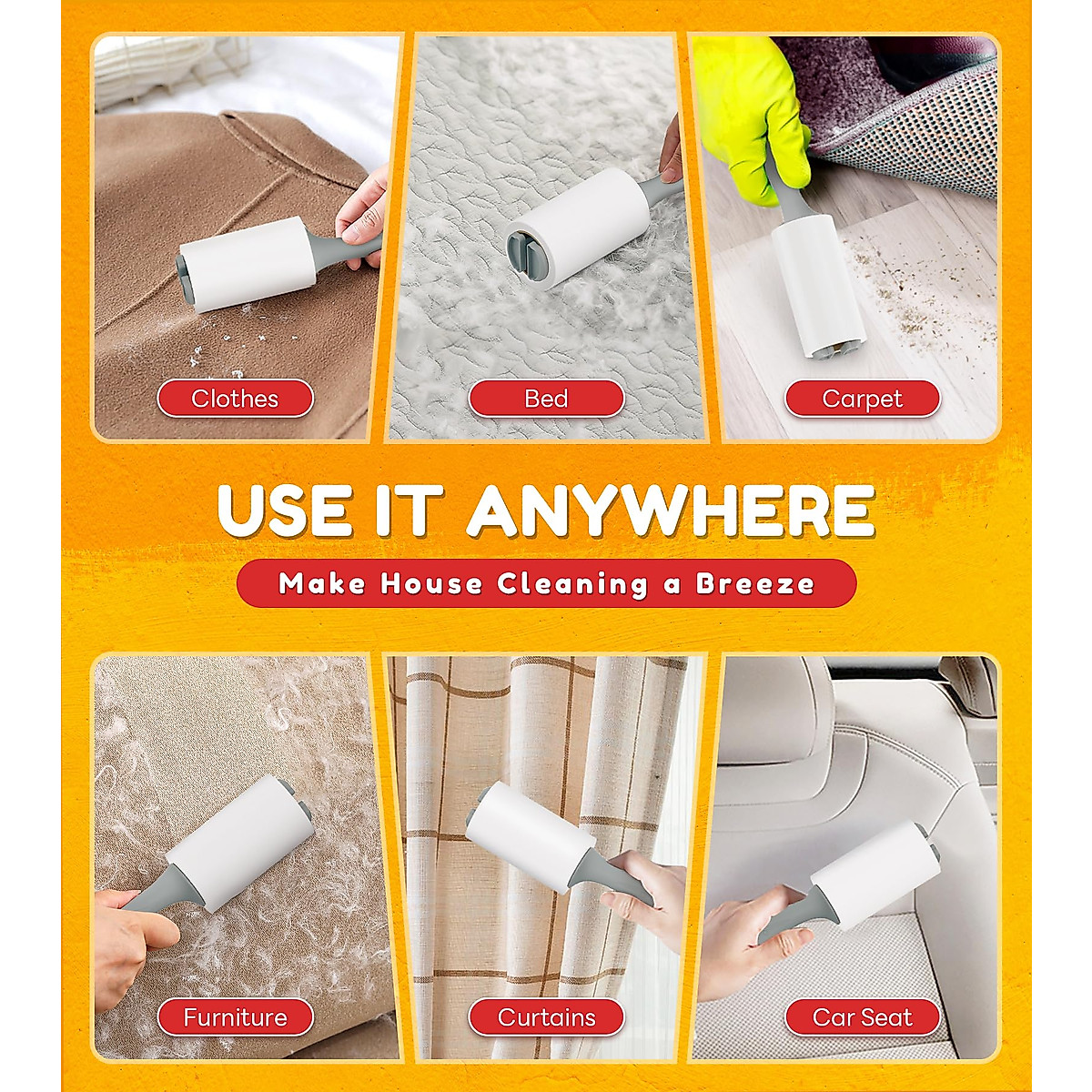 Clothes
Bed
Carpet

USE IT ANYWHERE
Make House Cleaning a Breeze

Furniture
Curtains
Car Seat