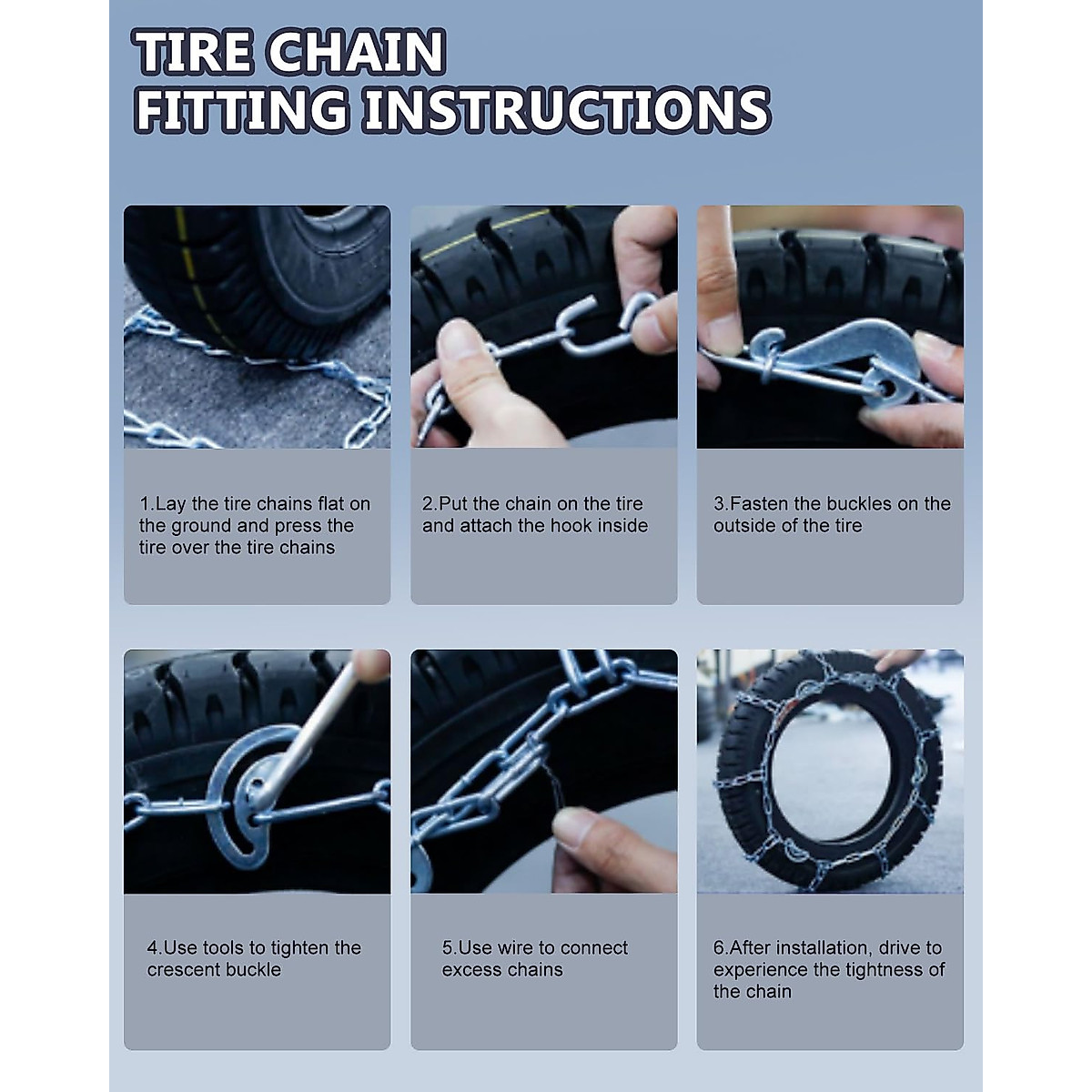 TIRE CHAIN
FITTING INSTRUCTIONS

1.Lay the tire chains flat on the ground and press the tire over the tire chains

2.Put the chain on the tire and attach the hook inside

3.Fasten the buckles on the outside of the tire

4.Use tools to tighten the crescent buckle

5.Use wire to connect excess chains

6.After installation, drive to experience the tightness of the chain