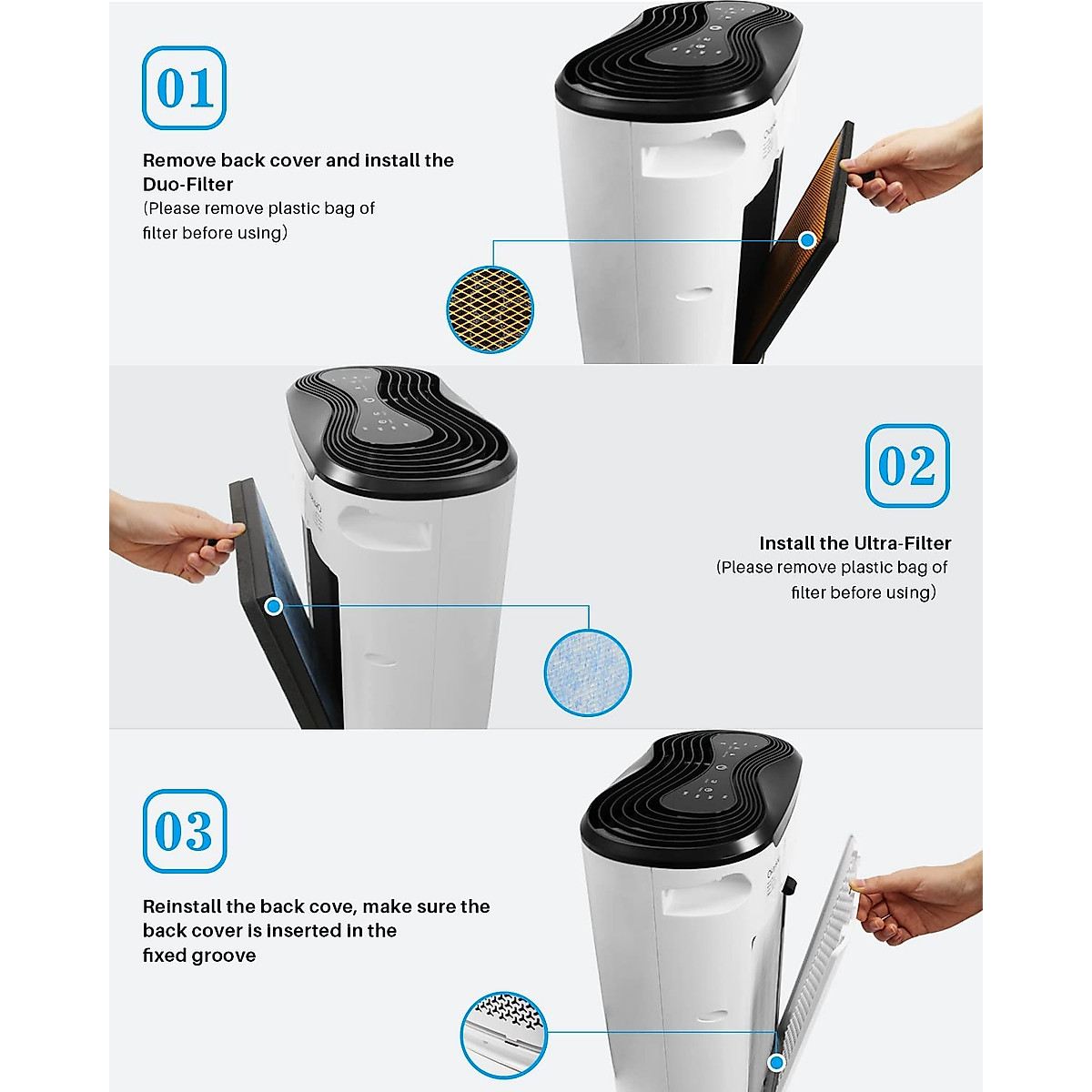 01

Remove back cover and install the Duo-Filter
(Please remove plastic bag of filter before using)

02

Install the Ultra-Filter
(Please remove plastic bag of filter before using)

03

Reinstall the back cove, make sure the back cover is inserted in the fixed groove