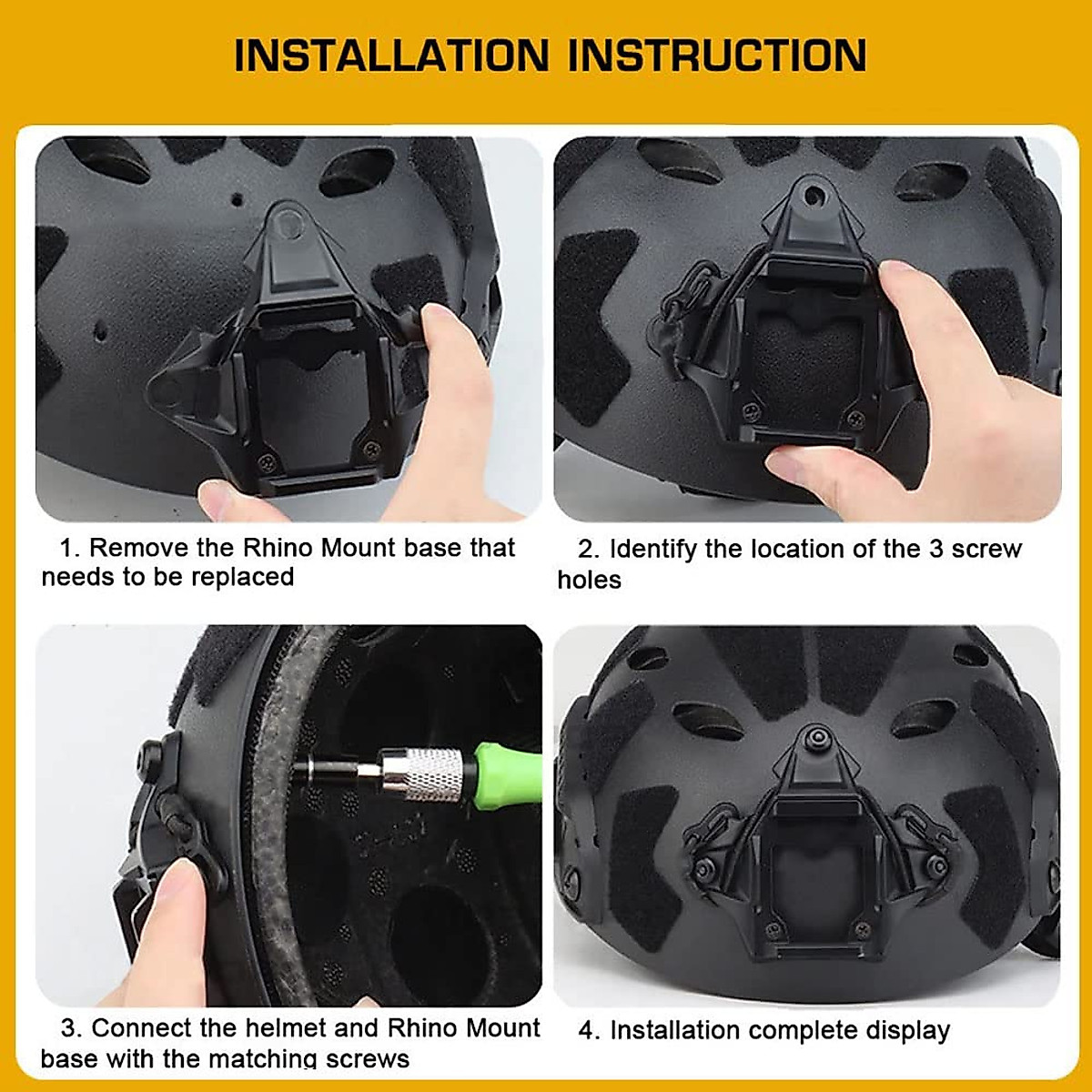 INSTALLATION INSTRUCTION

1. Remove the Rhino Mount base that needs to be replaced

2. Identify the location of the 3 screw holes

3. Connect the helmet and Rhino Mount base with the matching screws

4. Installation complete display