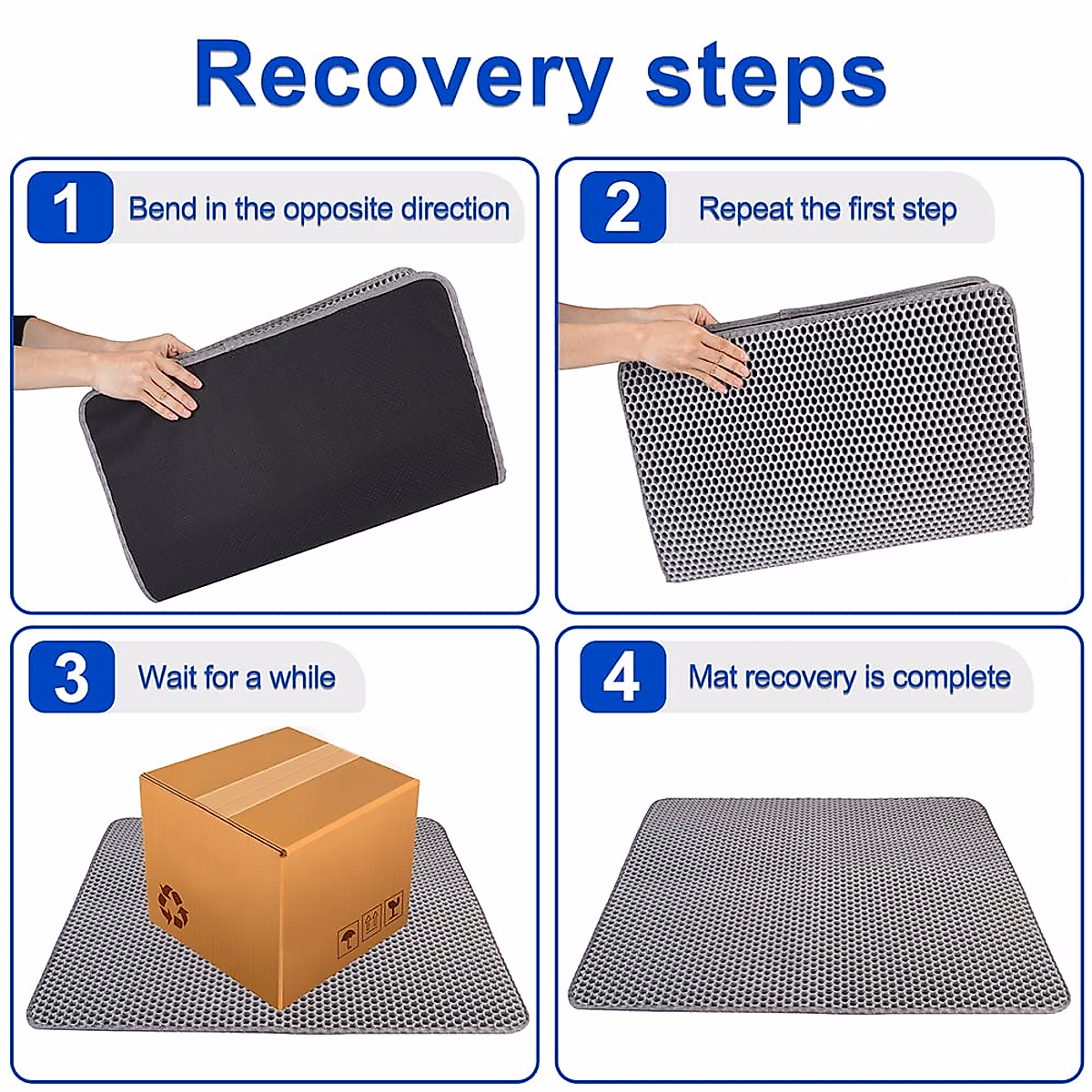 Recovery steps

1 Bend in the opposite direction

2 Repeat the first step

3 Wait for a while

4 Mat recovery is complete