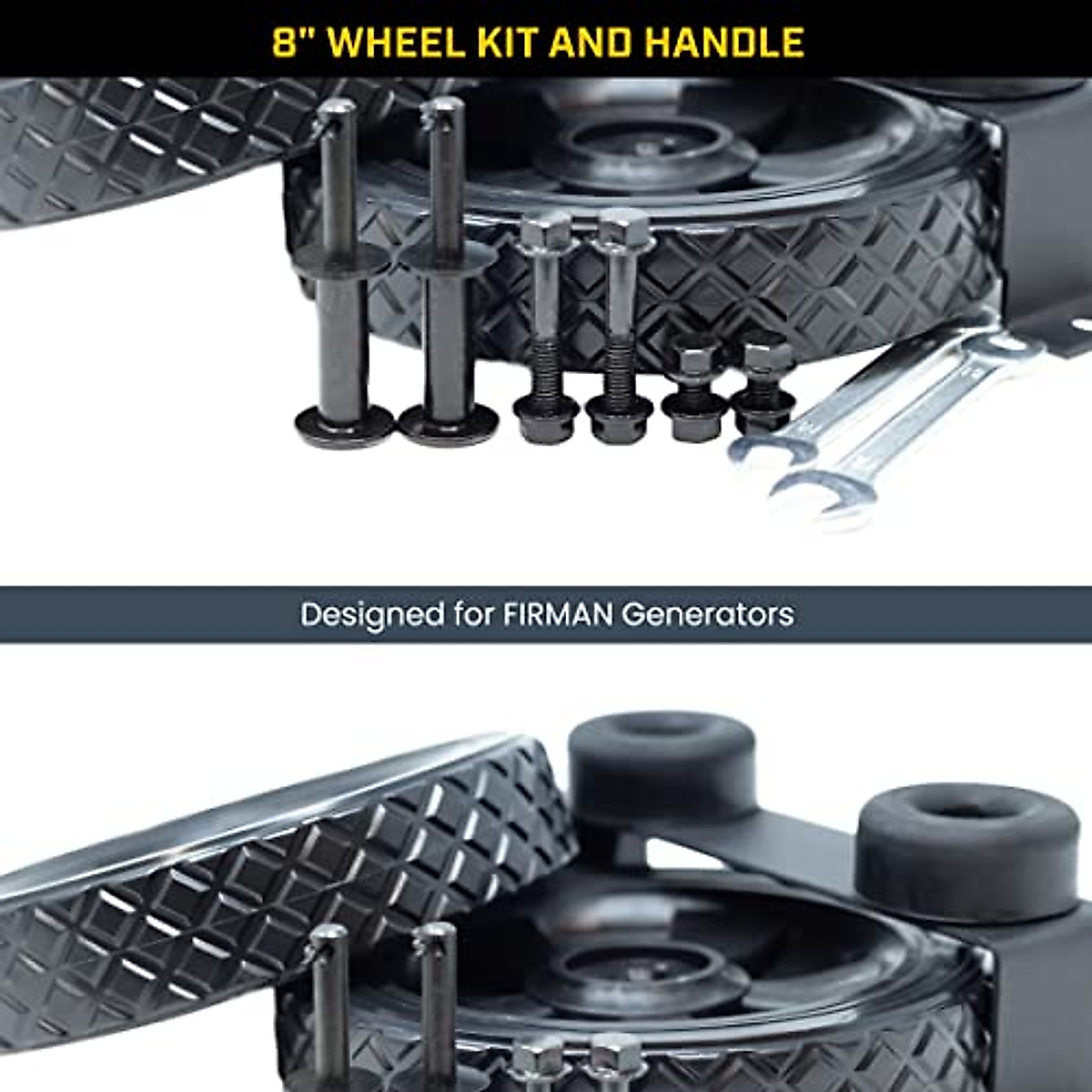 8" WHEEL KIT AND HANDLE

Designed for FIRMAN Generators