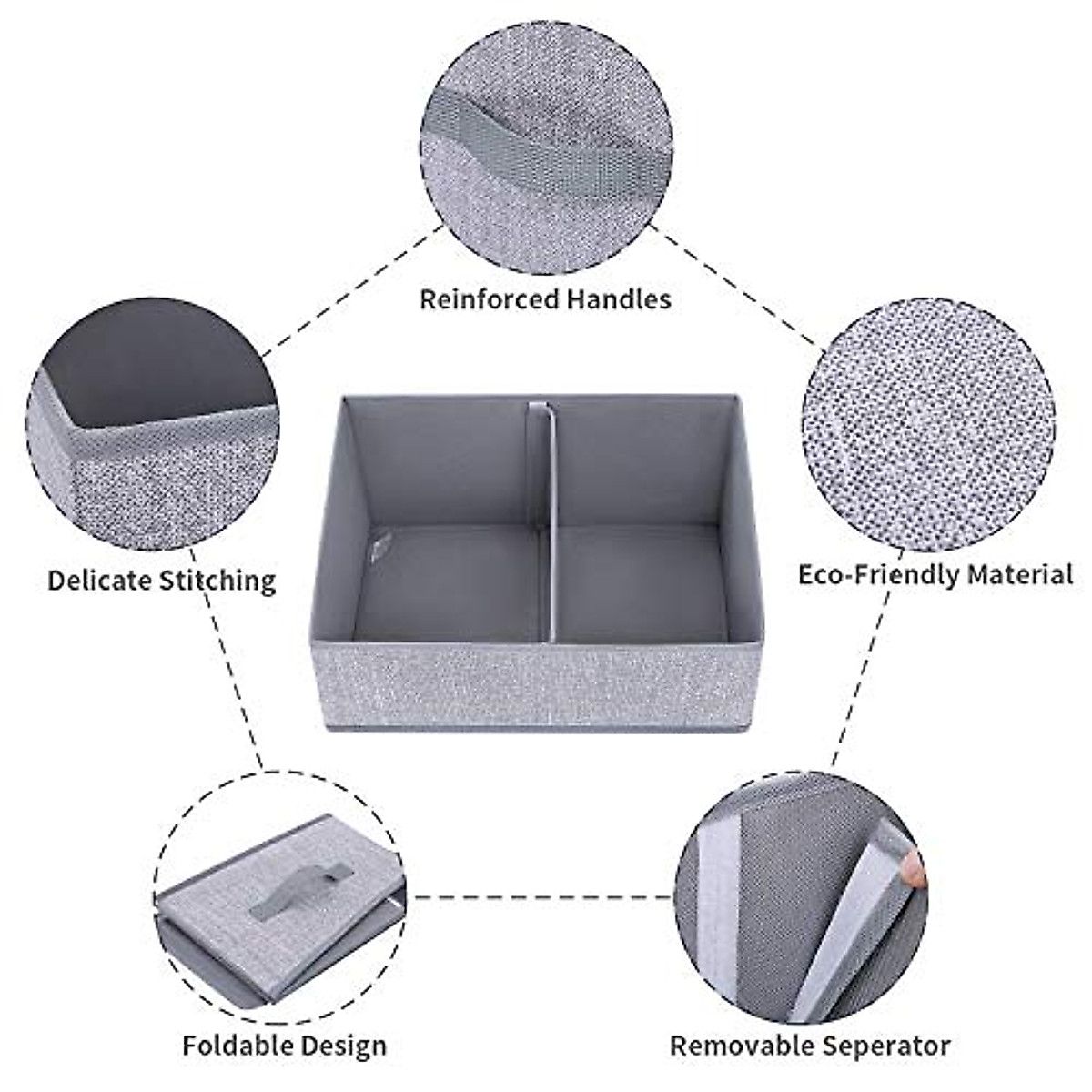 Reinforced Handles

Delicate Stitching

Eco-Friendly Material

Foldable Design

Removable Seperator