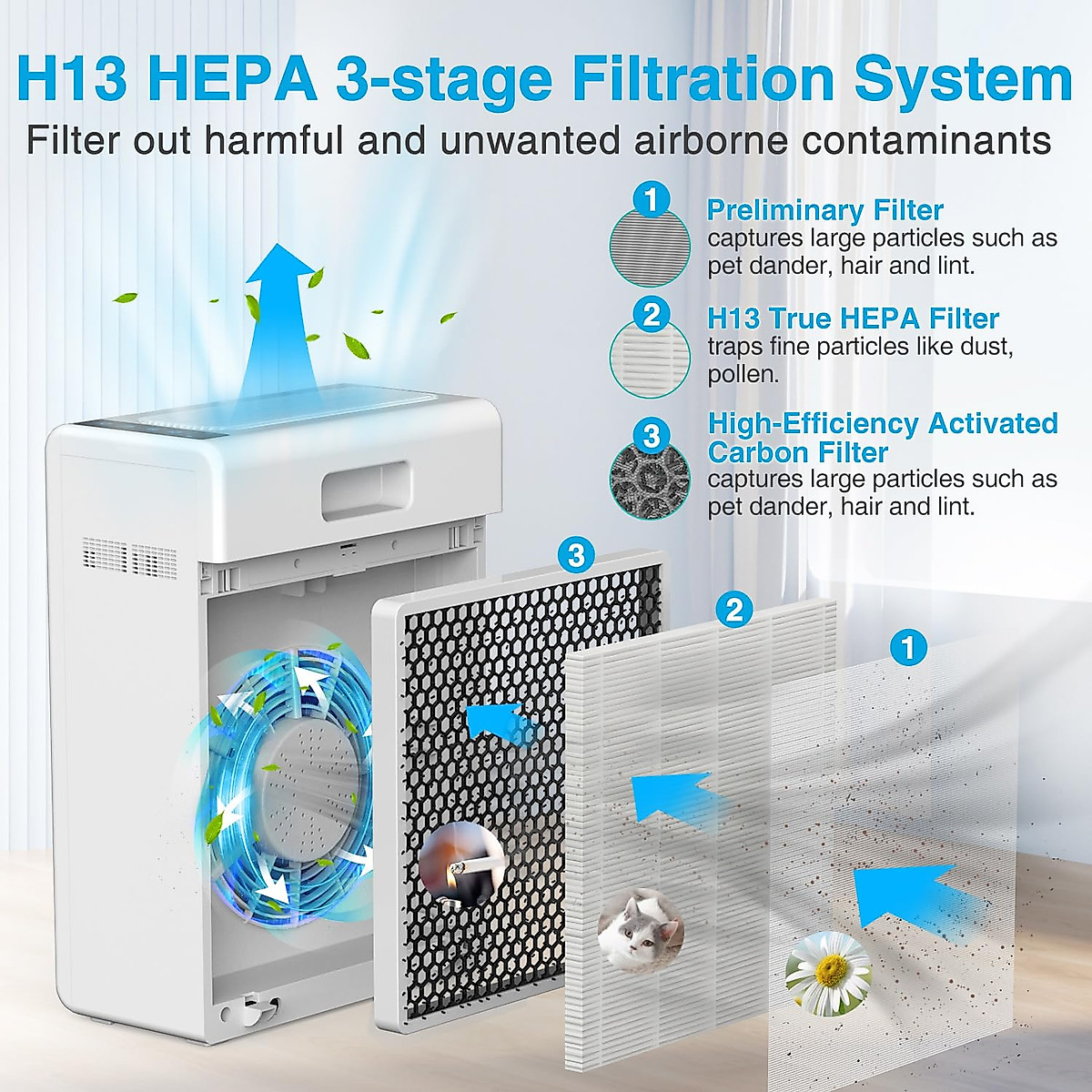 H13 HEPA 3-stage Filtration System

Filter out harmful and unwanted airborne contaminants

1 Preliminary Filter
captures large particles such as pet dander, hair and lint.

2 H13 True HEPA Filter
traps fine particles like dust, pollen.

3 High-Efficiency Activated Carbon Filter
captures large particles such as pet dander, hair and lint.

3

2

1