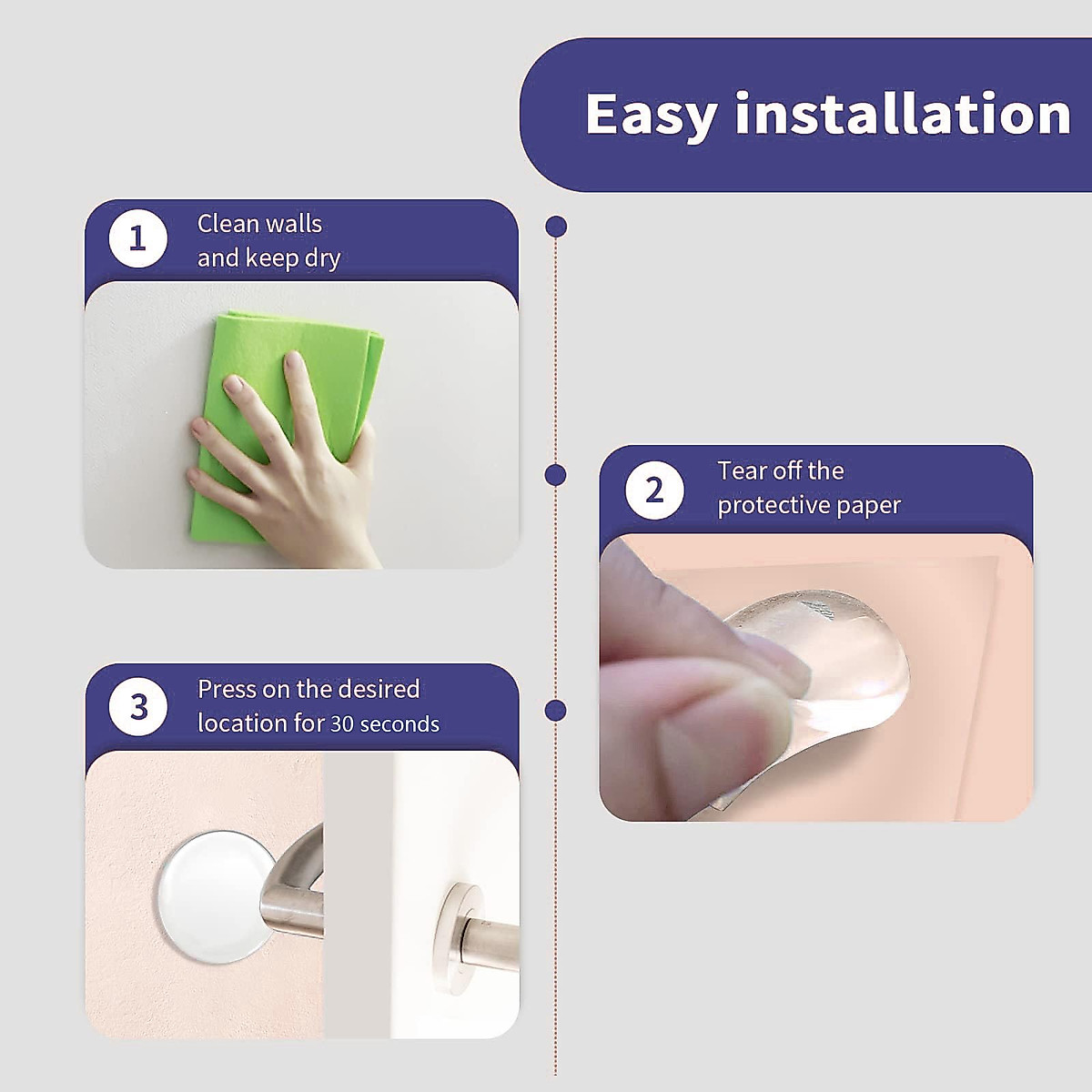 Easy installation

1 Clean walls and keep dry

2 Tear off the protective paper

3 Press on the desired location for 30 seconds