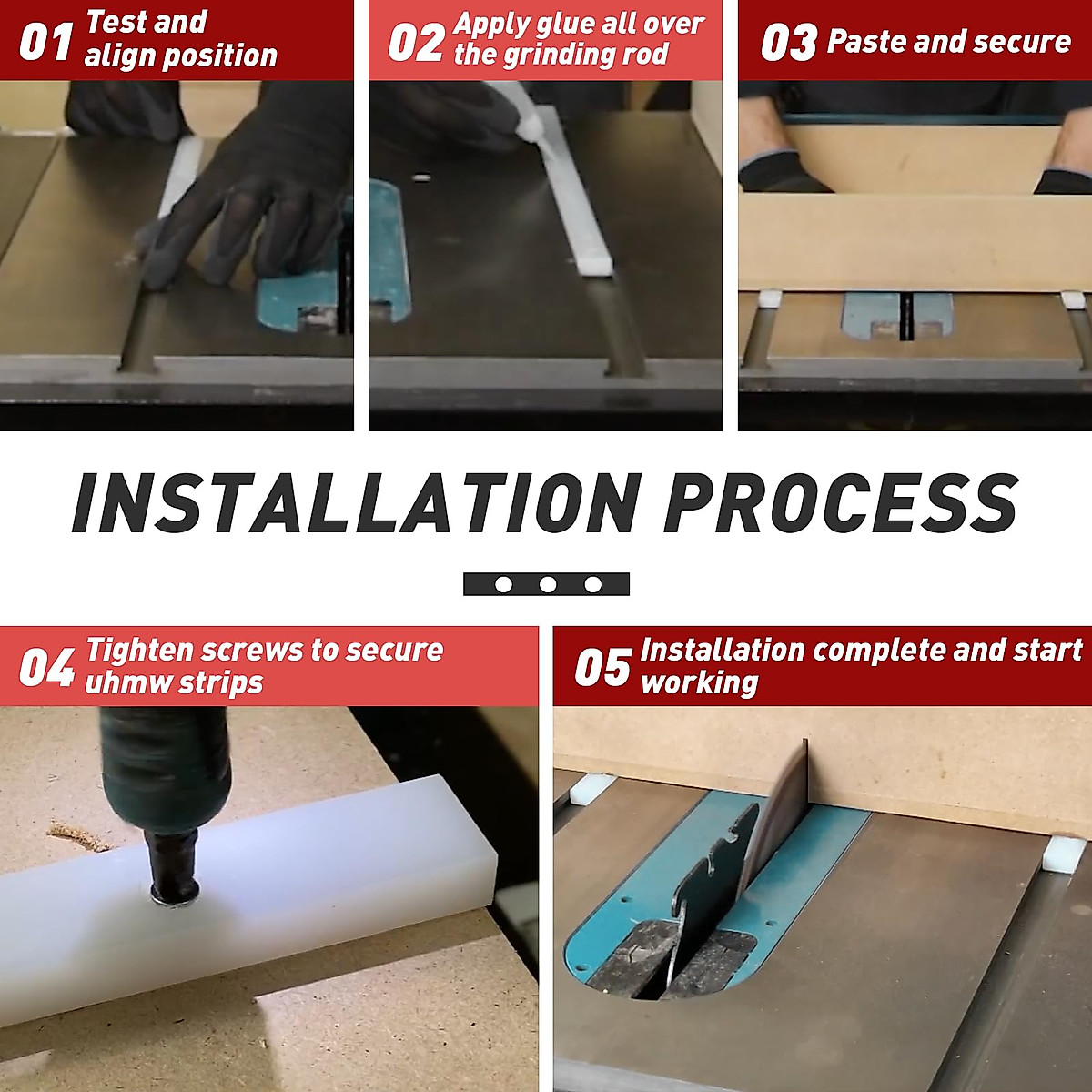 01 Test and align position

02 Apply glue all over the grinding rod

03 Paste and secure

INSTALLATION PROCESS

04 Tighten screws to secure uhmw strips

05 Installation complete and start working