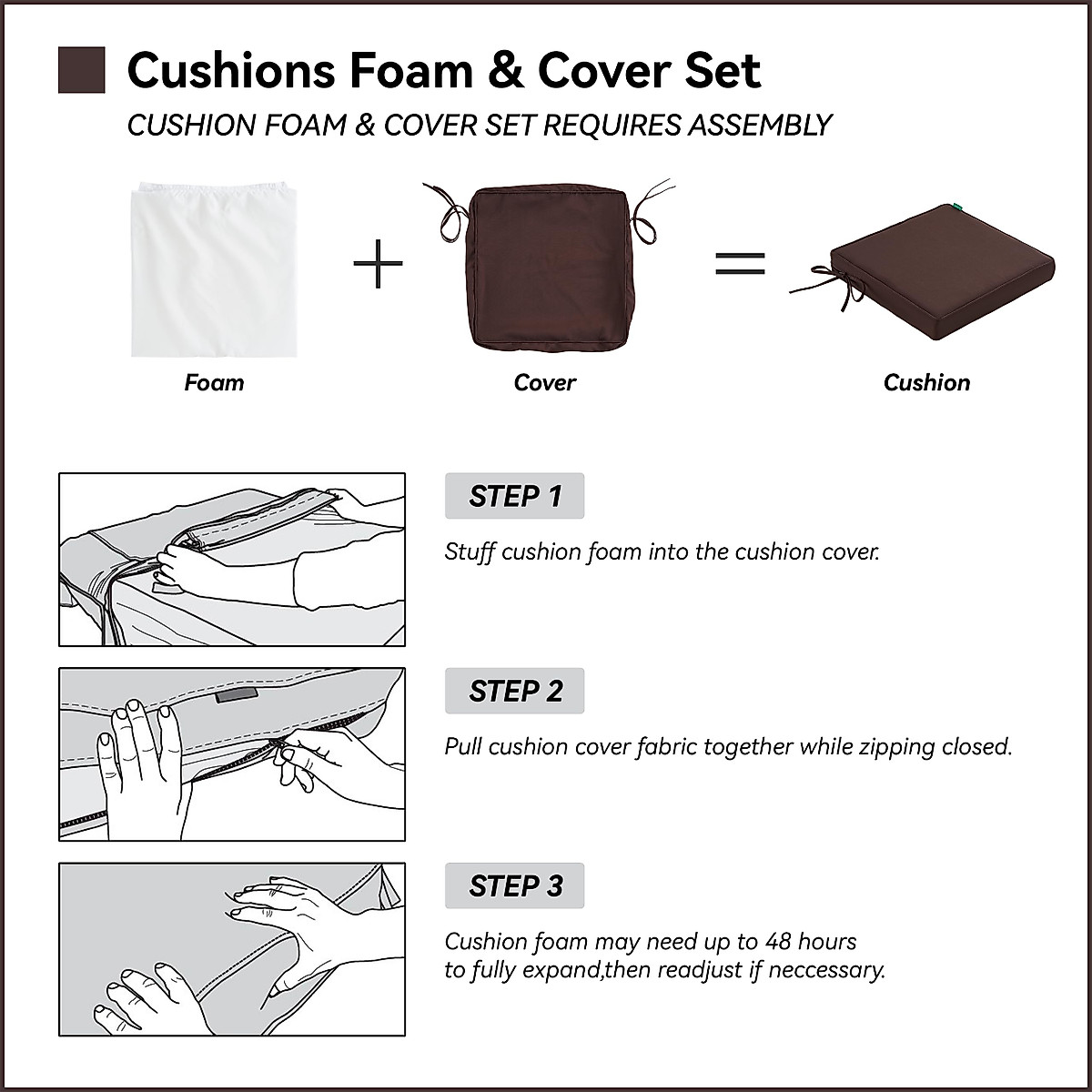 Cushions Foam & Cover Set

CUSHION FOAM & COVER SET REQUIRES ASSEMBLY

Foam

+

Cover

=

Cushion

STEP 1

Stuff cushion foam into the cushion cover.

STEP 2

Pull cushion cover fabric together while zipping closed.

STEP 3

Cushion foam may need up to 48 hours to fully expand,then readjust if neccessary.