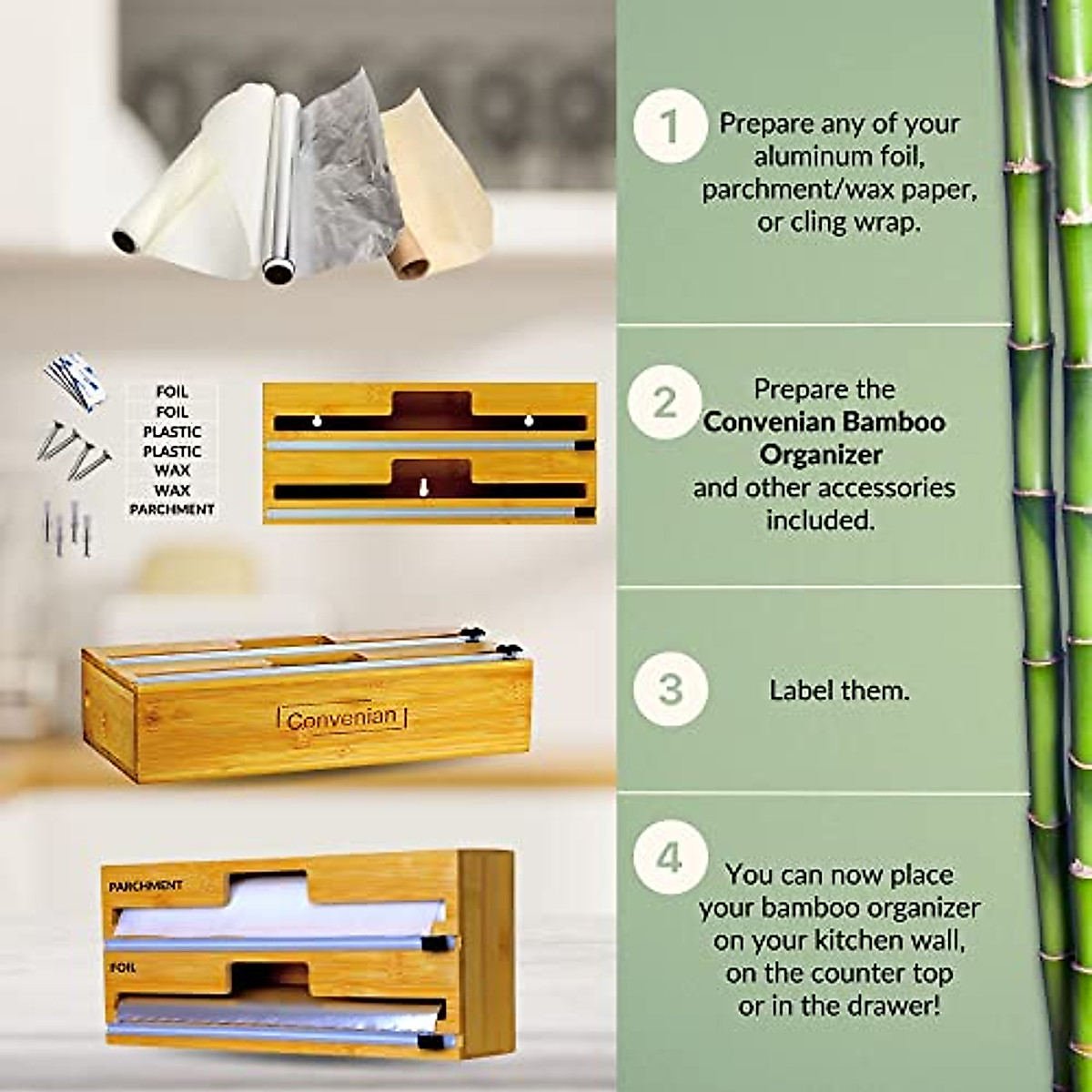 FOIL
FOIL
PLASTIC
PLASTIC
WAX
WAX
PARCHMENT

Convenian

PARCHMENT

FOIL

1 Prepare any of your aluminum foil, parchment/wax paper, or cling wrap.

2 Prepare the Convenian Bamboo Organizer and other accessories included.

3 Label them.

4 You can now place your bamboo organizer on your kitchen wall, on the counter top or in the drawer!