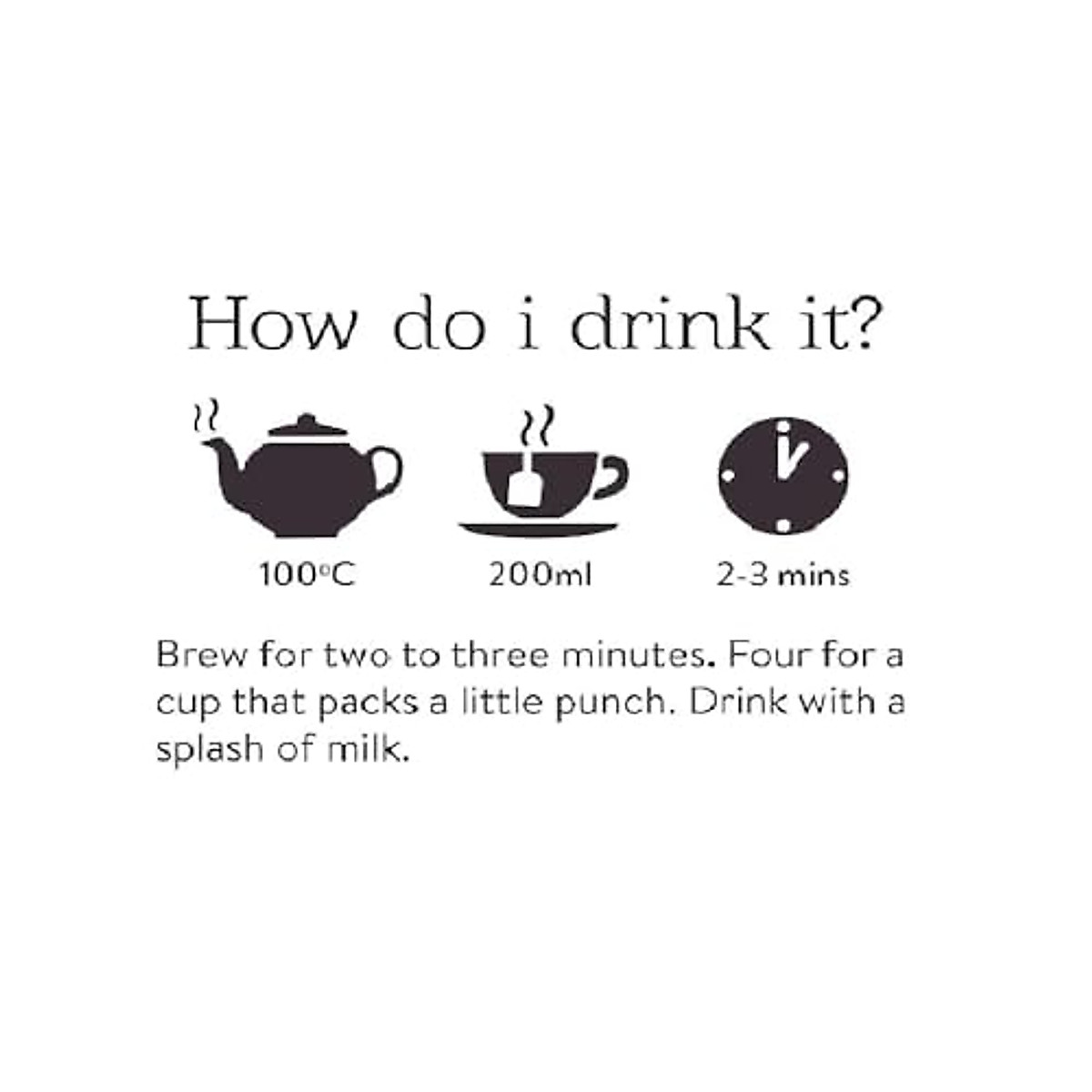 How do i drink it?

100°C

200ml

2-3 mins

Brew for two to three minutes. Four for a cup that packs a little punch. Drink with a splash of milk.