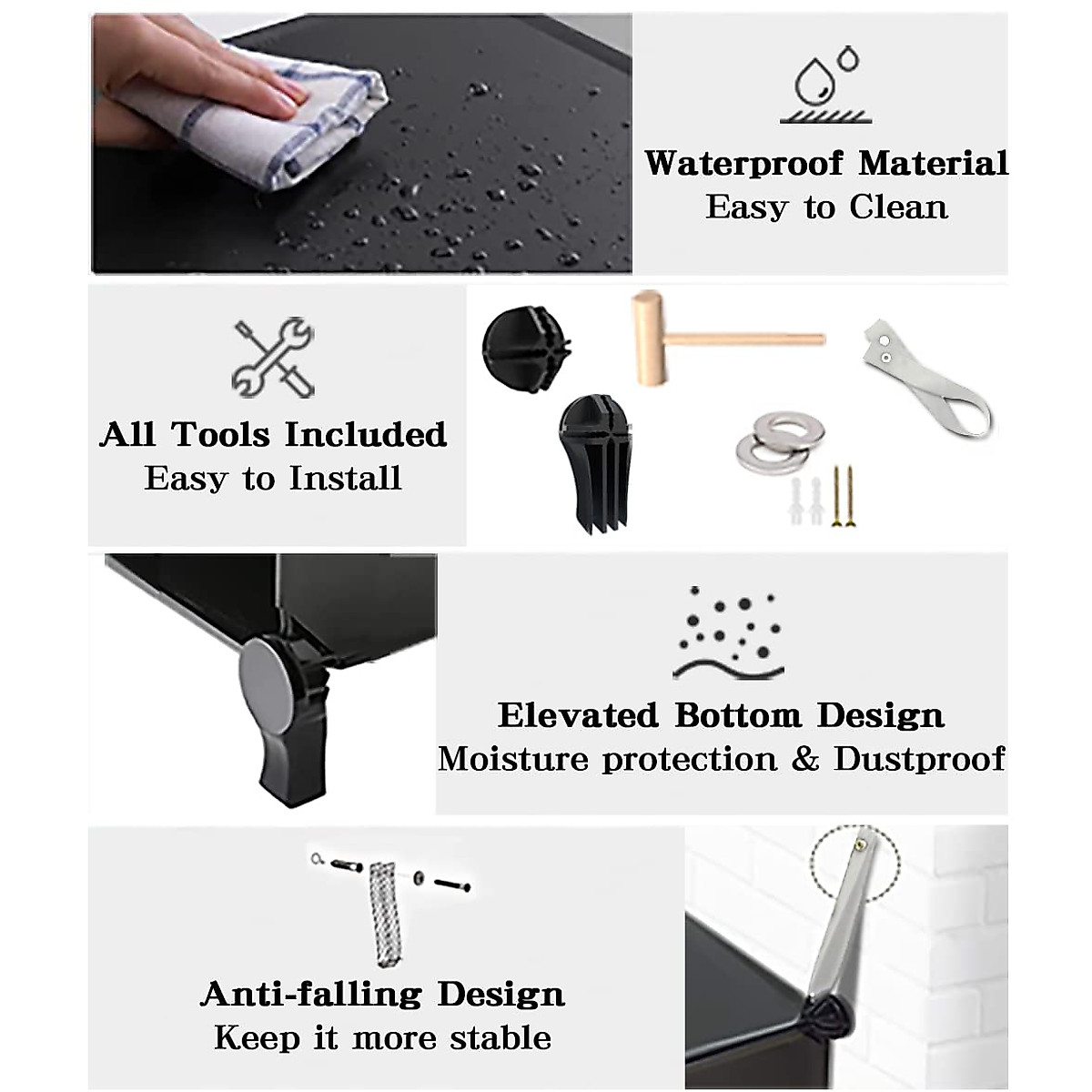 Waterproof Material
Easy to Clean

All Tools Included
Easy to Install

Elevated Bottom Design
Moisture protection & Dustproof

Anti-falling Design
Keep it more stable