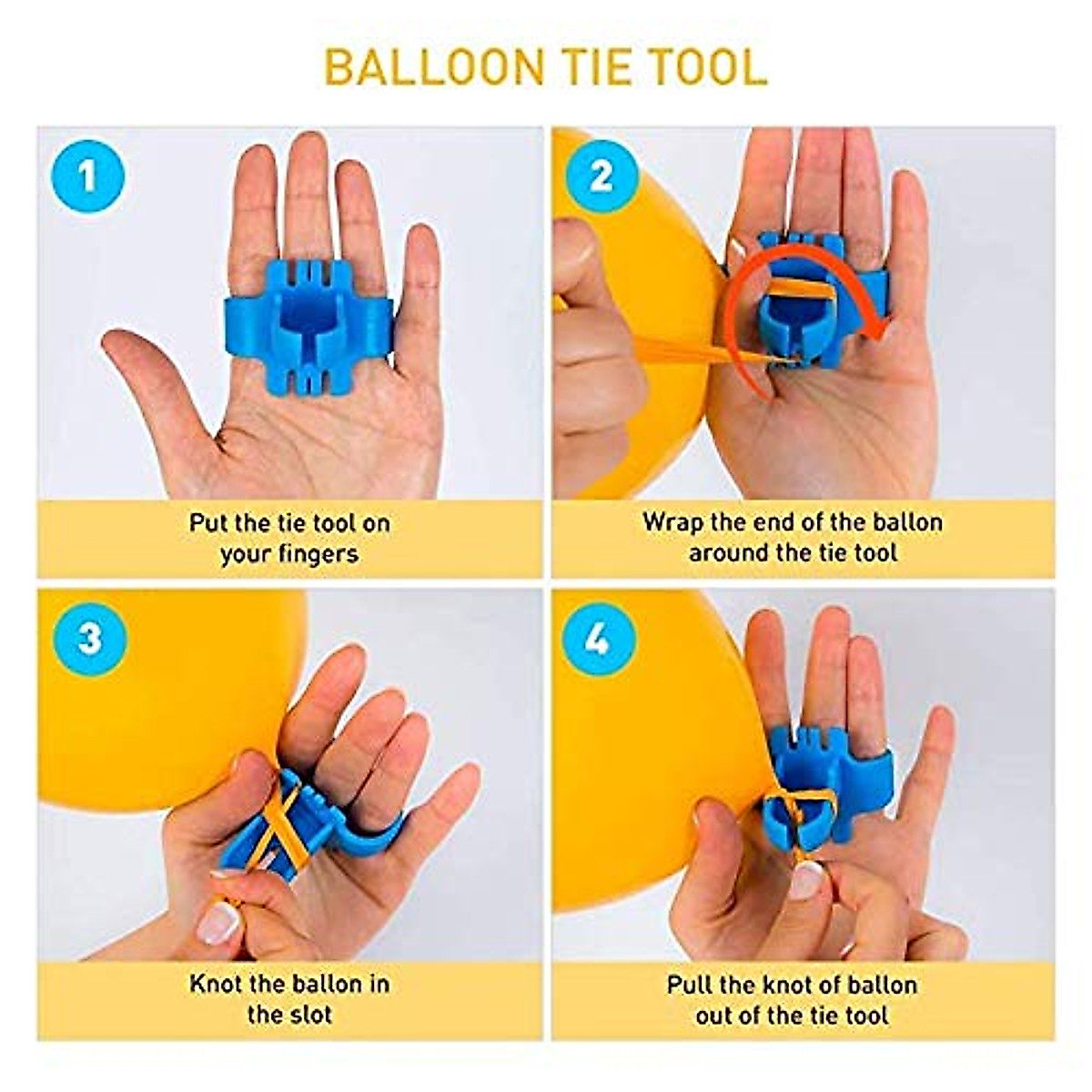 BALLOON TIE TOOL

1

Put the tie tool on your fingers

2

Wrap the end of the ballon around the tie tool

3

Knot the ballon in the slot

4

Pull the knot of ballon out of the tie tool