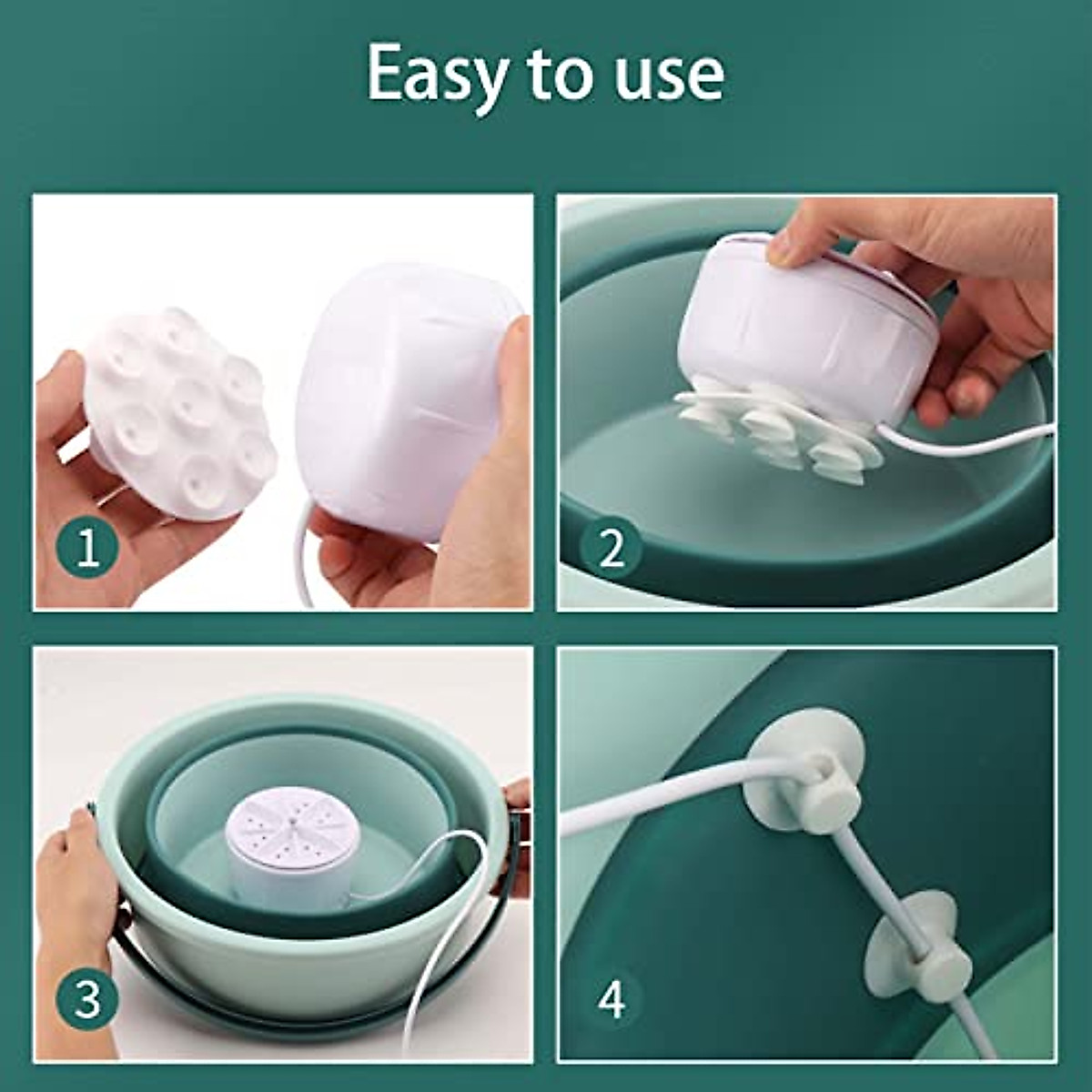 Easy to use

1

2

3

4