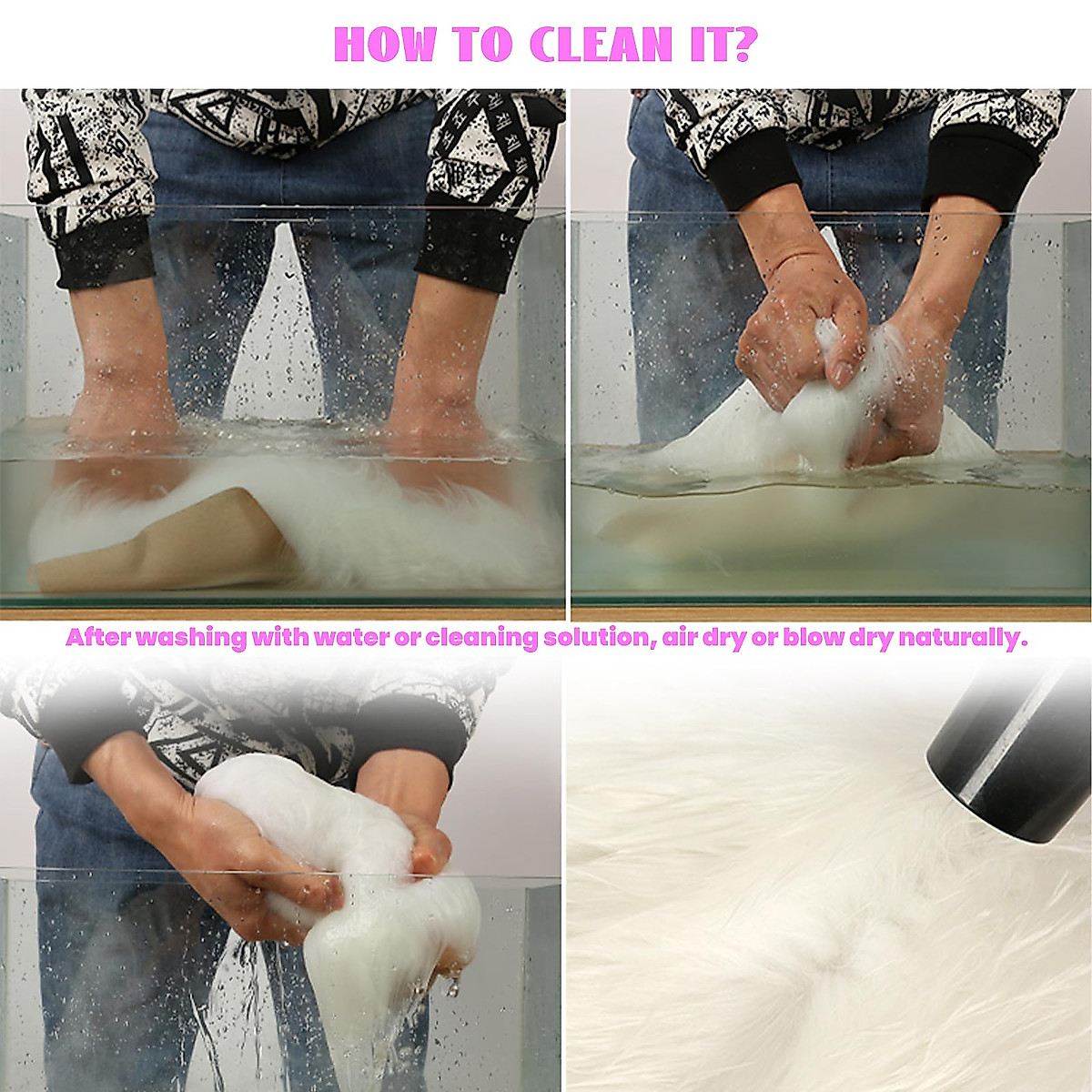 HOW TO CLEAN IT?

After washing with water or cleaning solution, air dry or blow dry naturally.