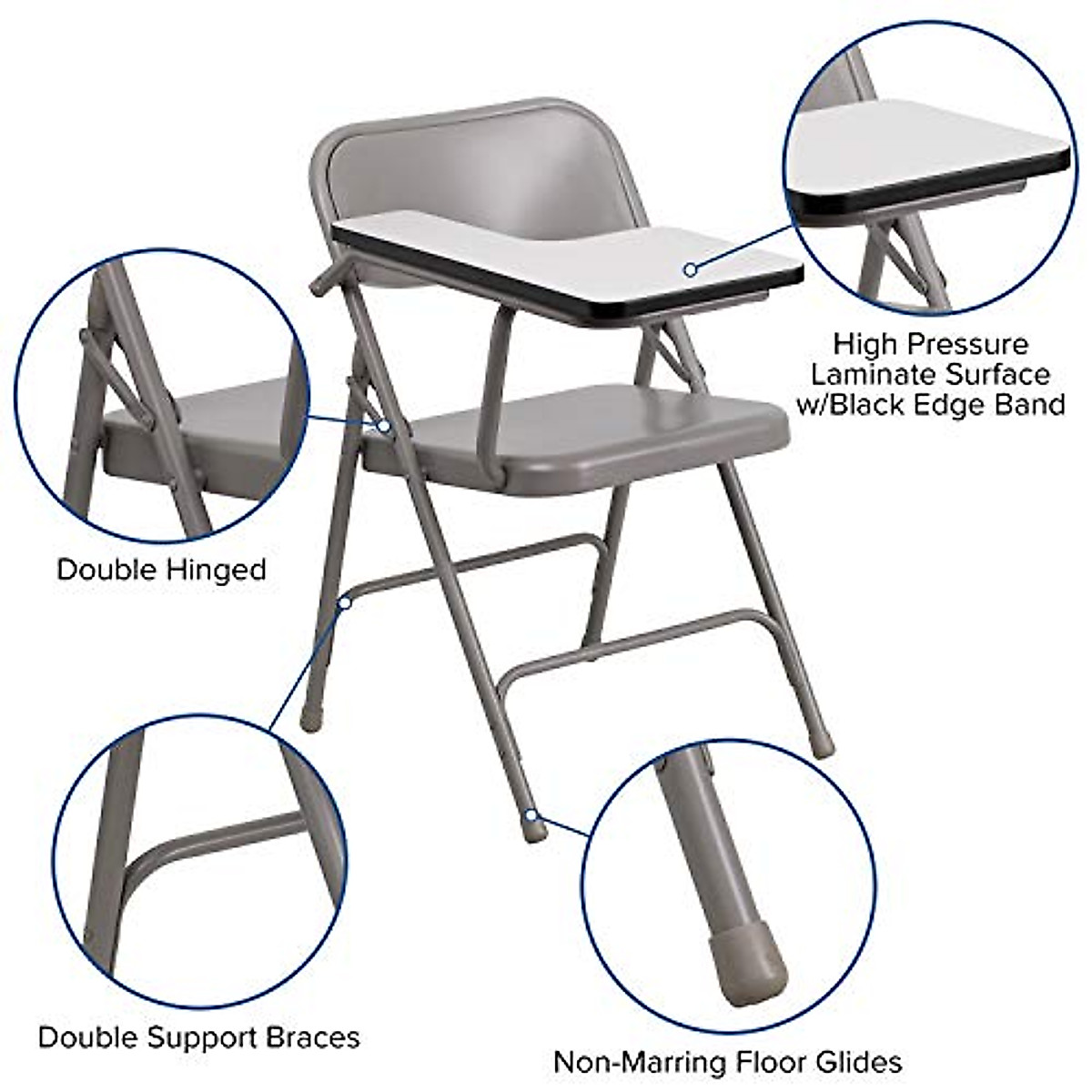 High Pressure Laminate Surface w/Black Edge Band

Double Hinged

Double Support Braces

Non-Marring Floor Glides