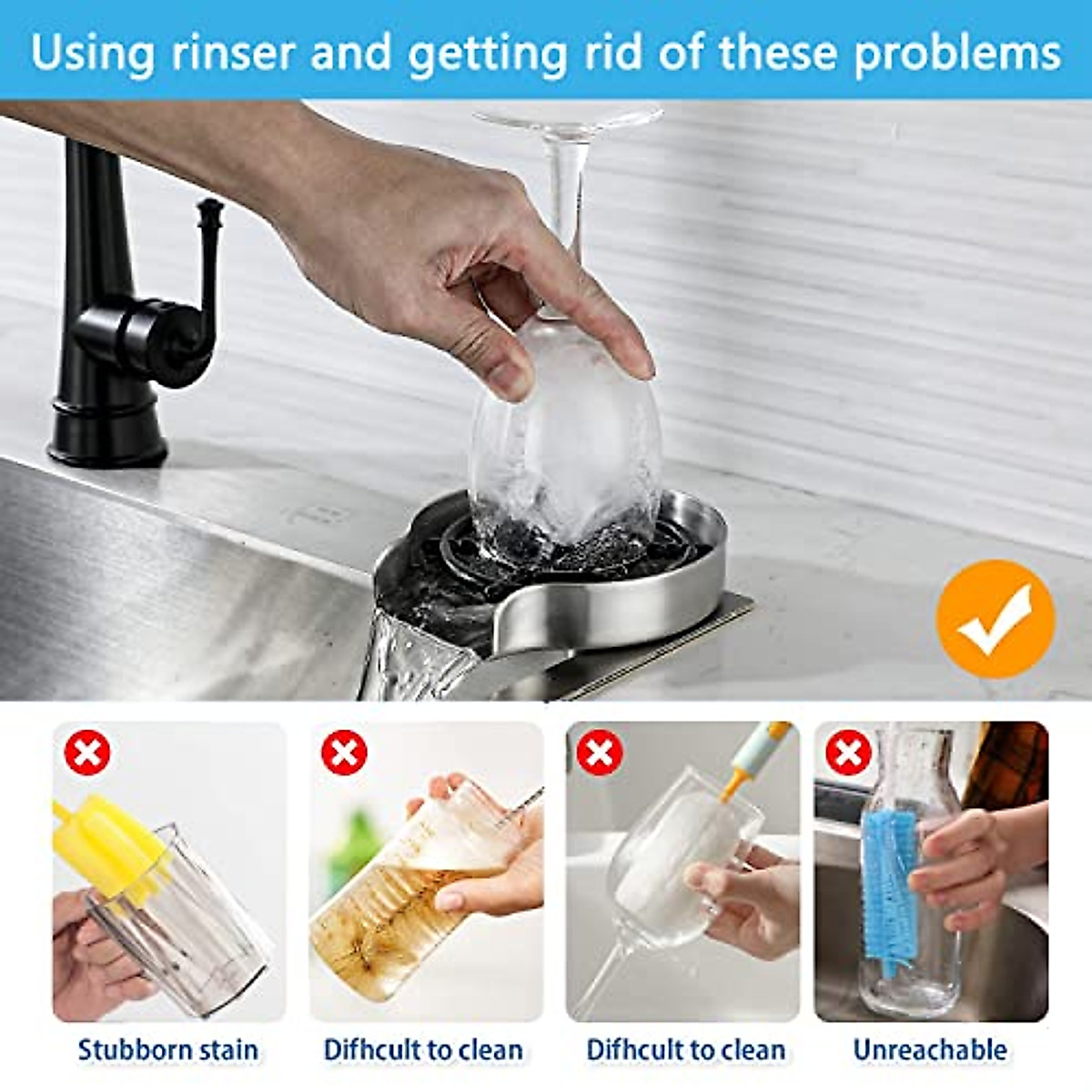 Using rinser and getting rid of these problems

Stubborn stain

Difhcult to clean

Difhcult to clean

Unreachable