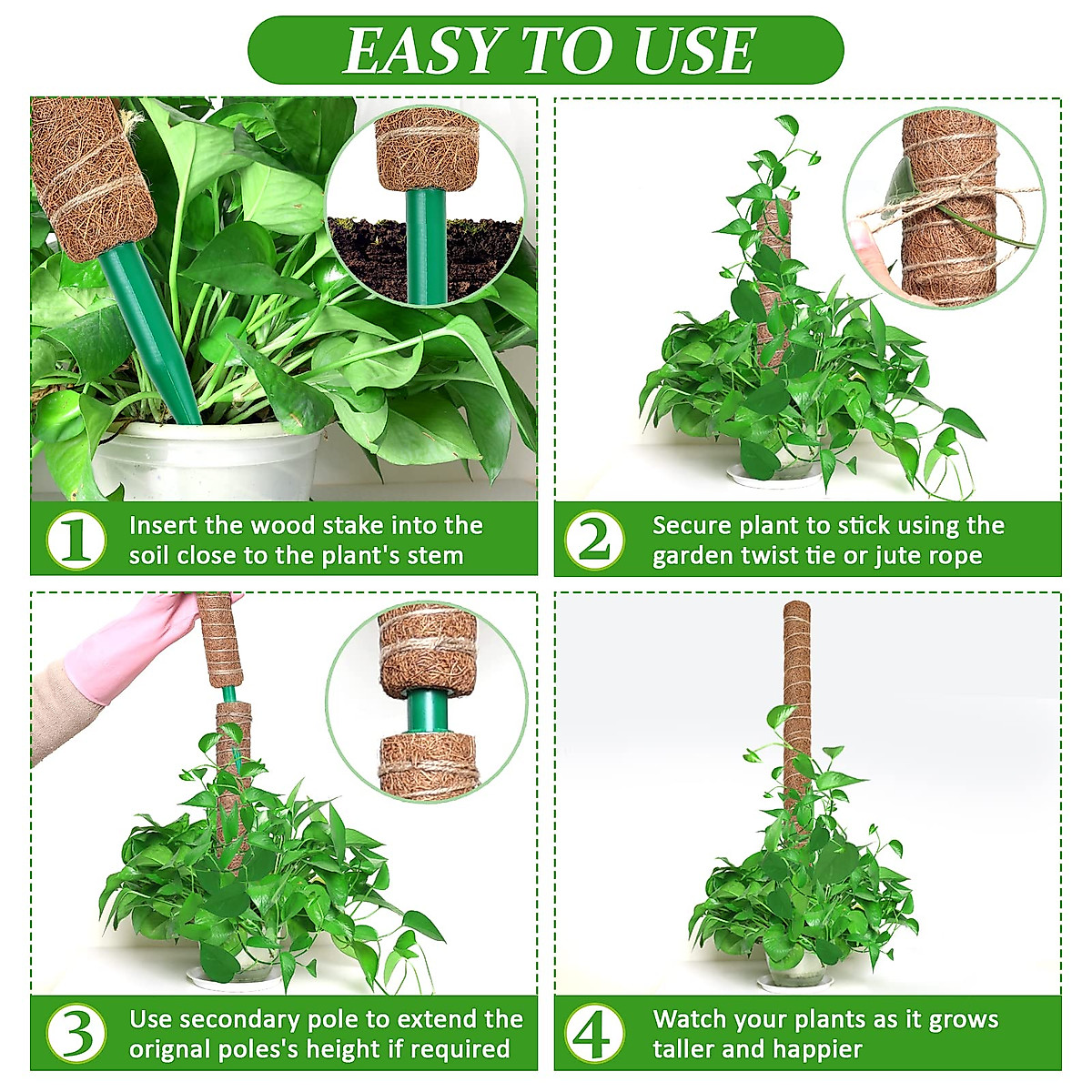 EASY TO USE

1 Insert the wood stake into the soil close to the plant's stem

2 Secure plant to stick using the garden twist tie or jute rope

3 Use secondary pole to extend the orignal poles's height if required

4 Watch your plants as it grows taller and happier