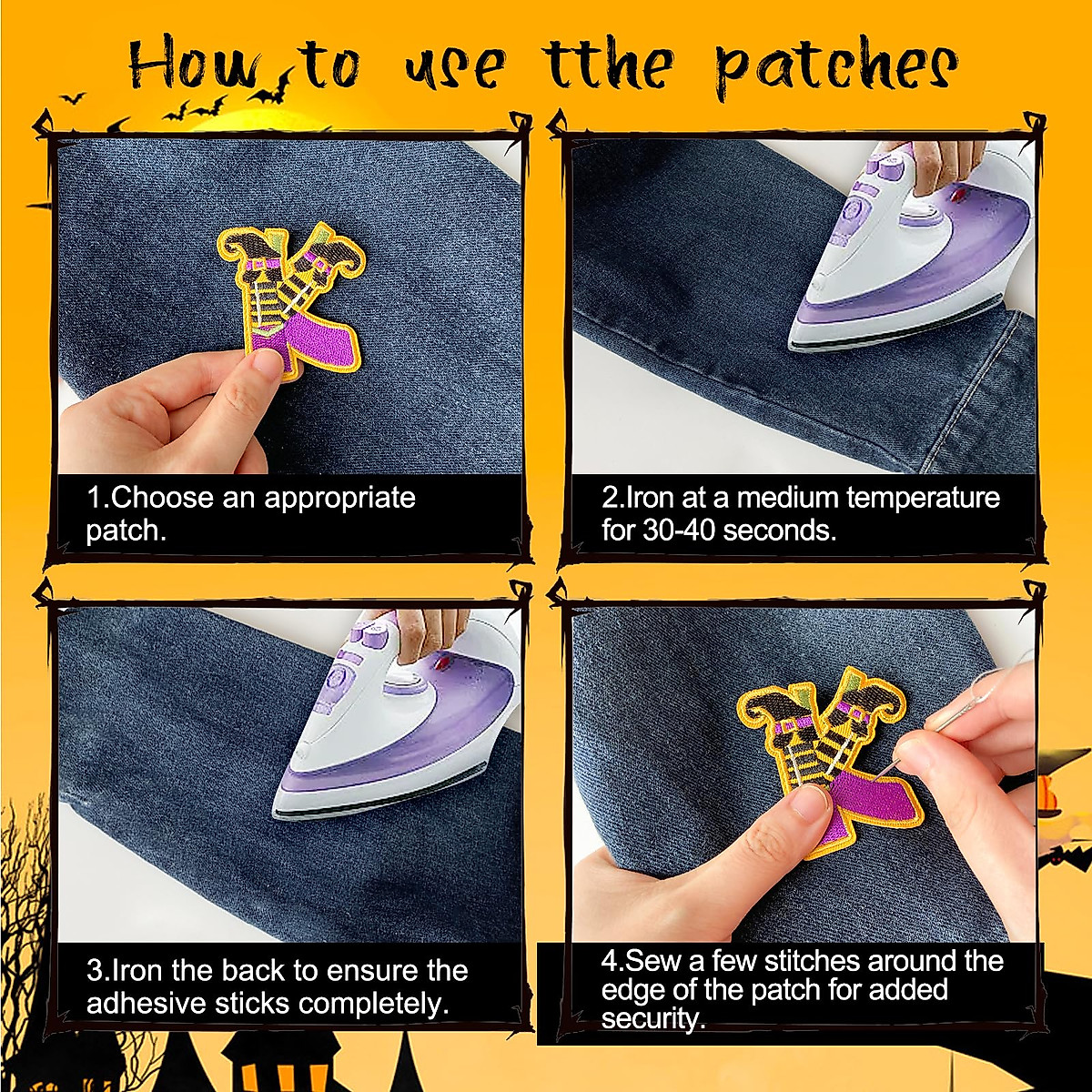 How to use tthe patches

1.Choose an appropriate patch.

2.Iron at a medium temperature for 30-40 seconds.

3.Iron the back to ensure the adhesive sticks completely.

4.Sew a few stitches around the edge of the patch for added security.