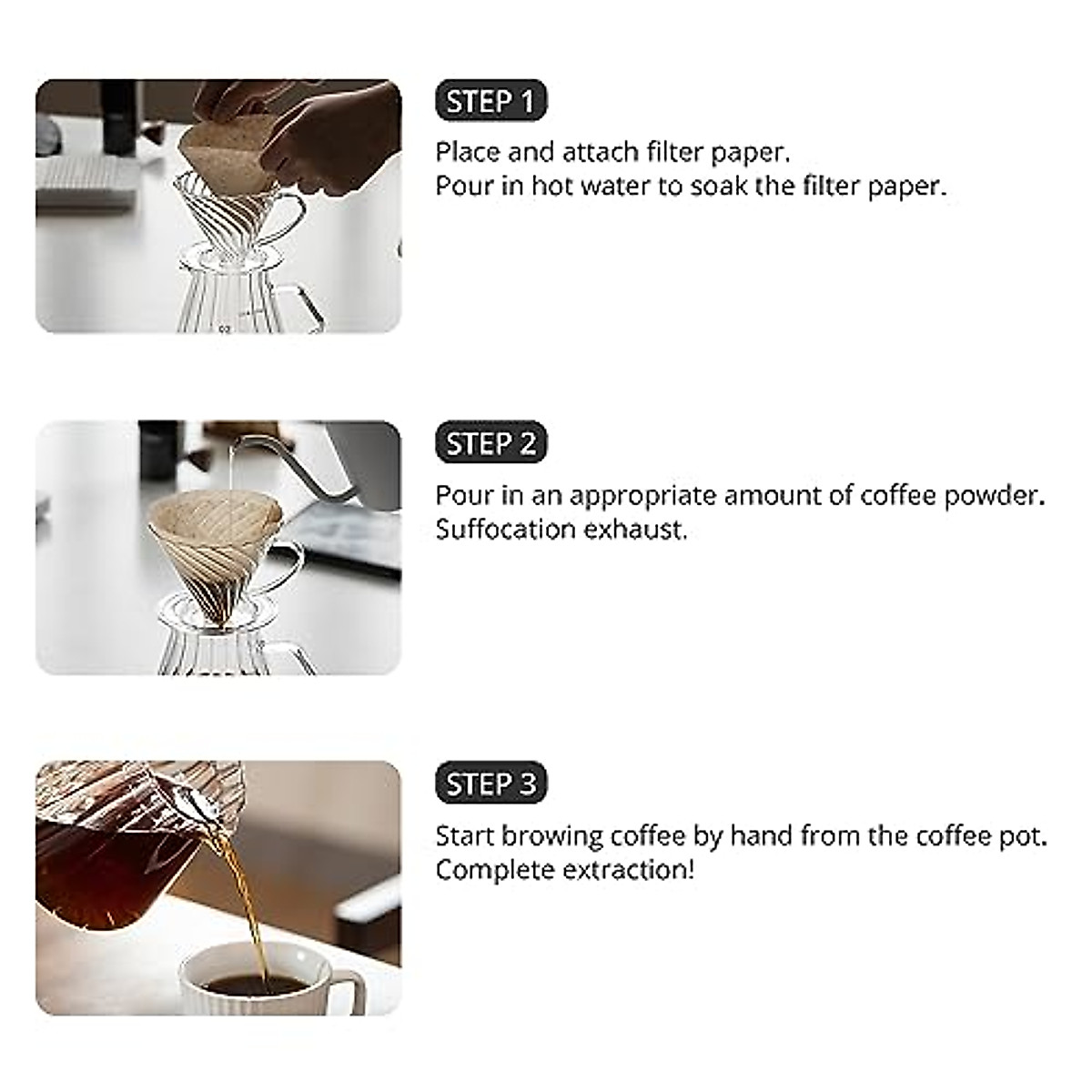 STEP 1

Place and attach filter paper.
Pour in hot water to soak the filter paper.

STEP 2

Pour in an appropriate amount of coffee powder.
Suffocation exhaust.

STEP 3

Start browing coffee by hand from the coffee pot.
Complete extraction!