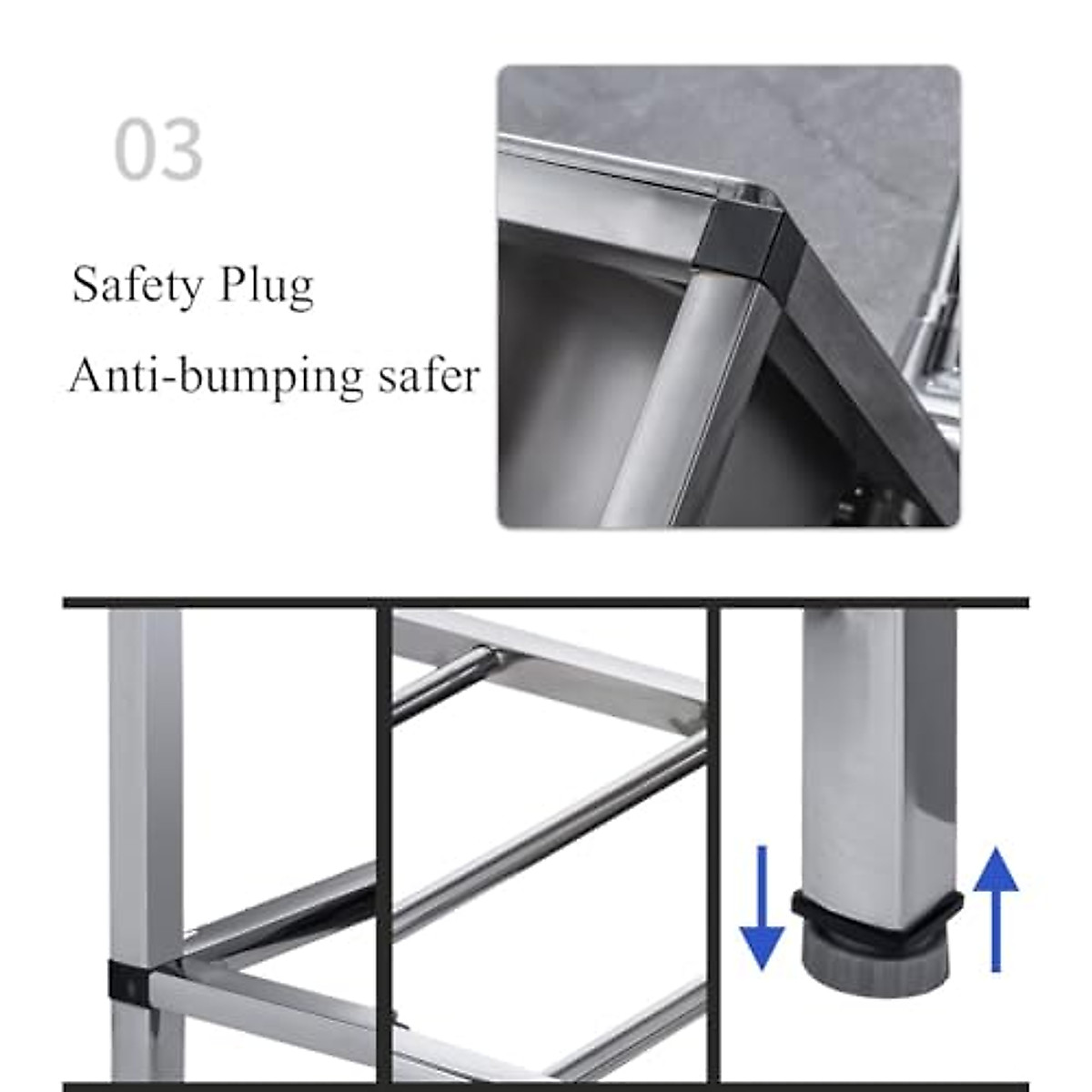 03

Safety Plug

Anti-bumping safer