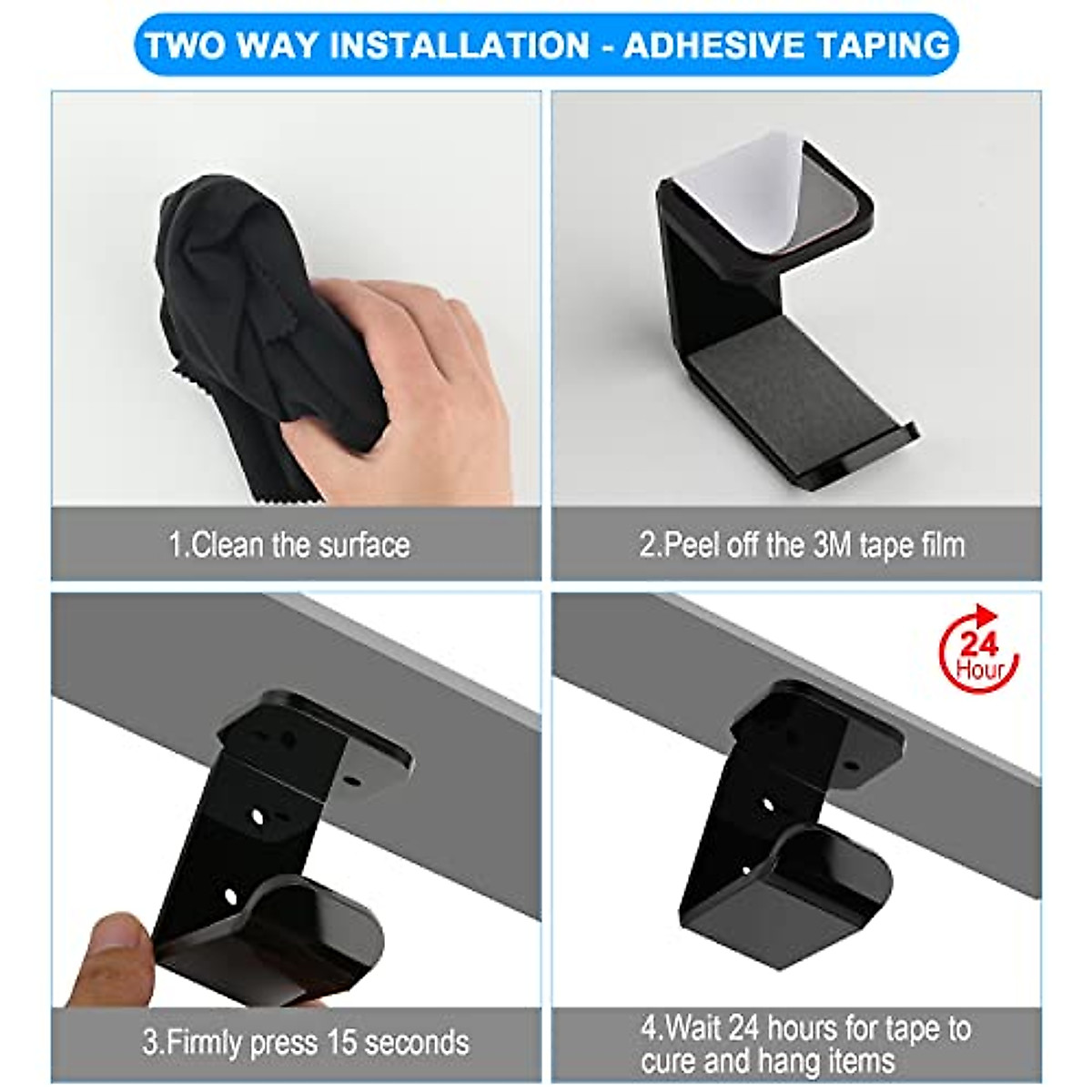 TWO WAY INSTALLATION - ADHESIVE TAPING

1.Clean the surface

2.Peel off the 3M tape film

24 Hour

3.Firmly press 15 seconds

4.Wait 24 hours for tape to cure and hang items