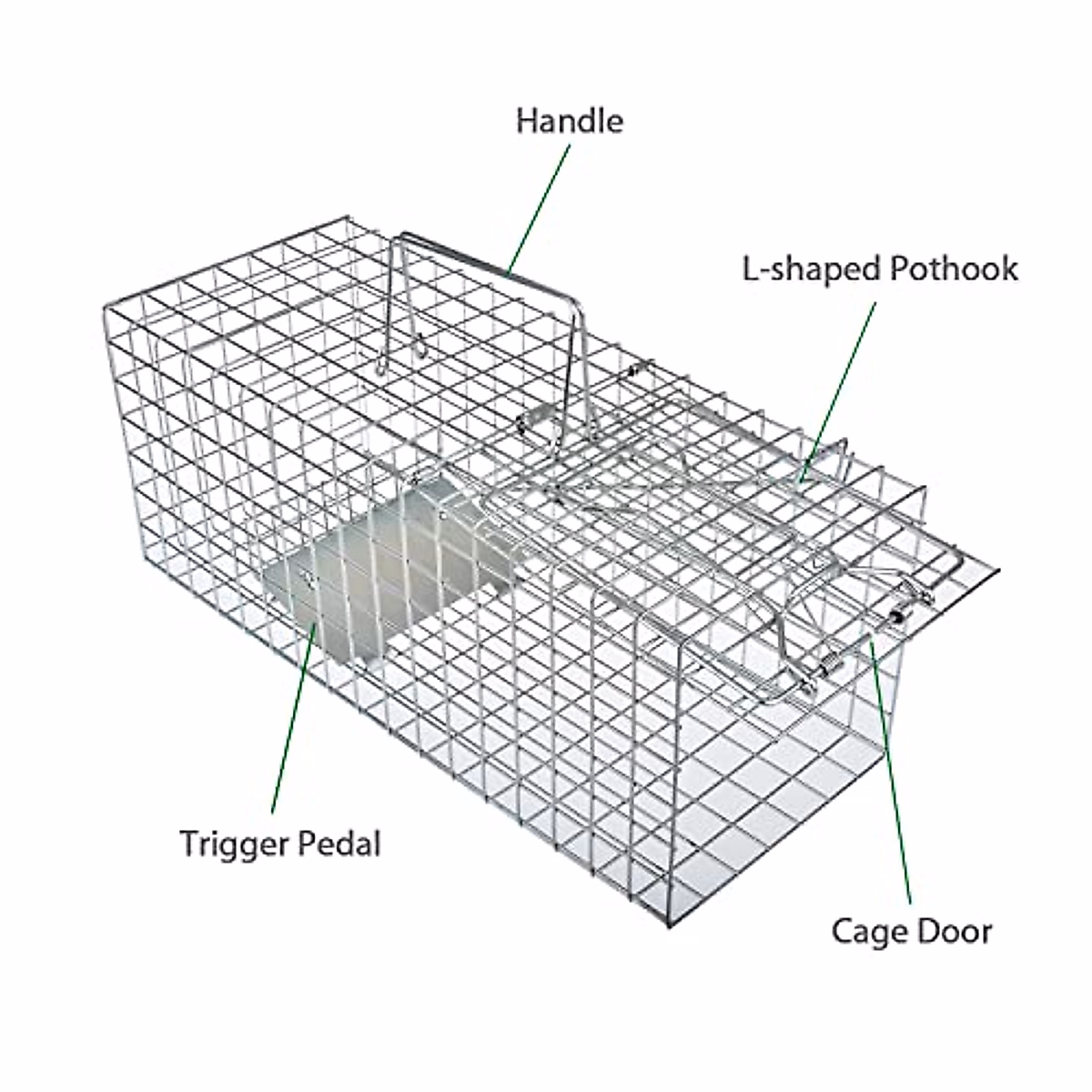 Handle

L-shaped Pothook

Trigger Pedal

Cage Door