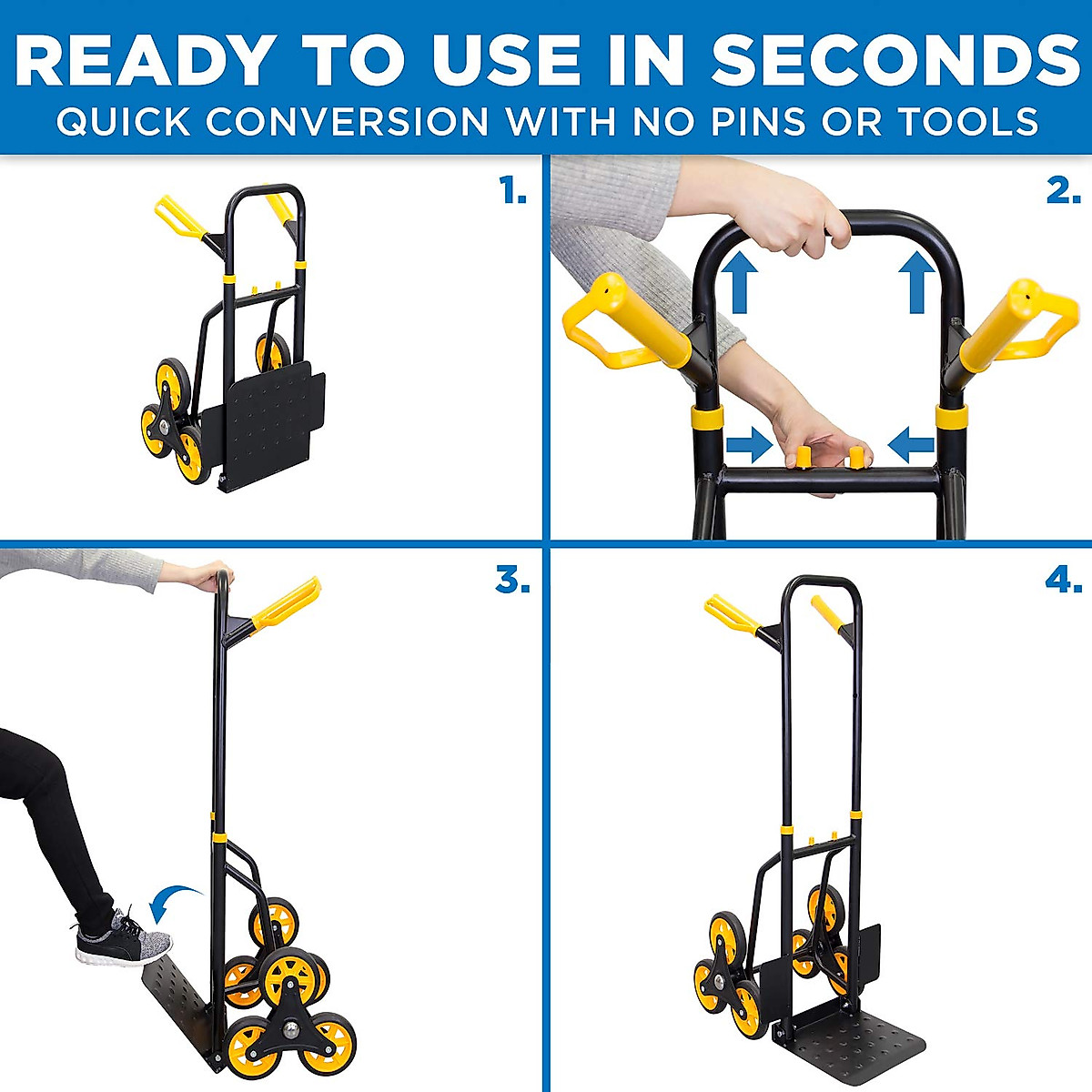 READY TO USE IN SECONDS
QUICK CONVERSION WITH NO PINS OR TOOLS

1.

2.

3.

4.