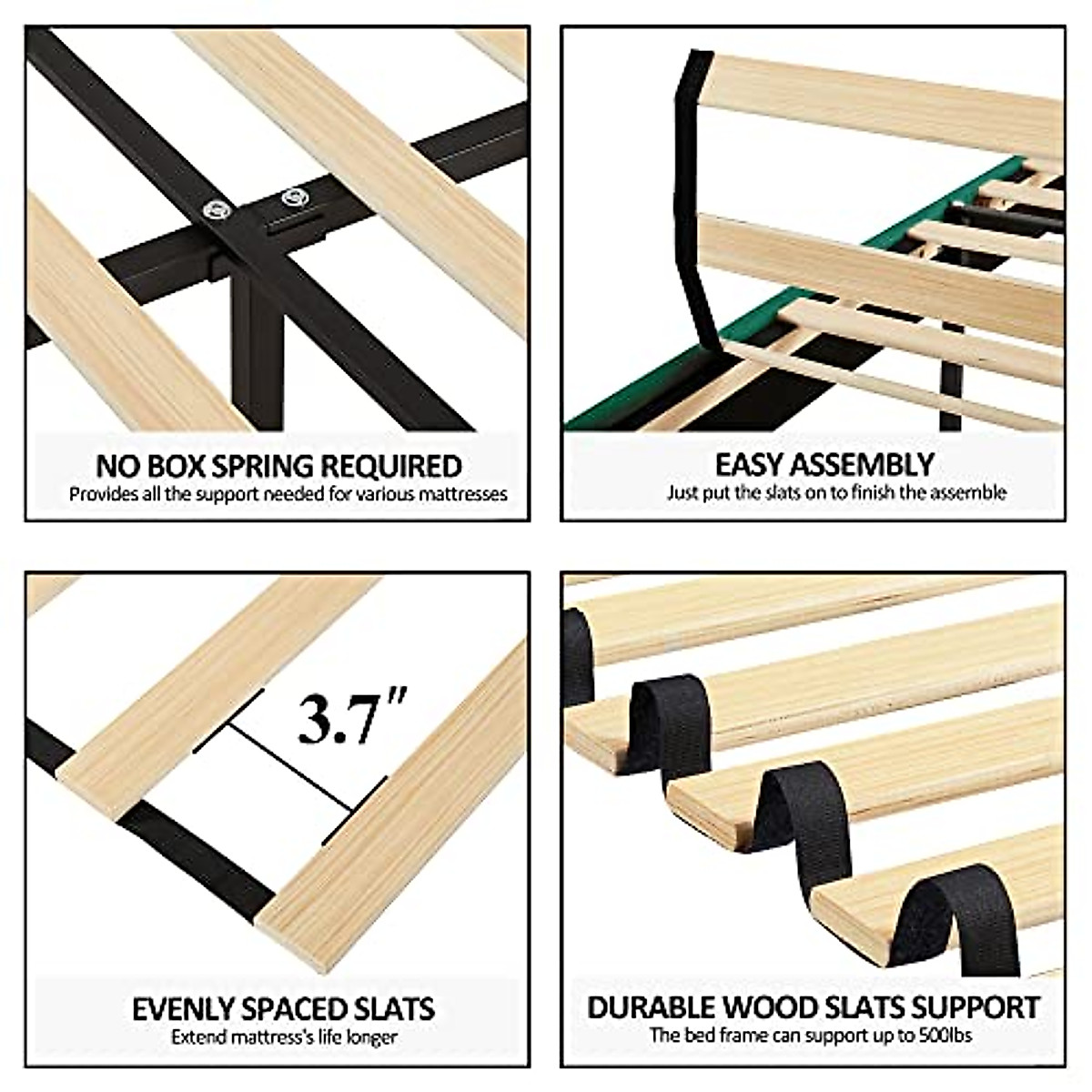 NO BOX SPRING REQUIRED
Provides all the support needed for various mattresses

EASY ASSEMBLY
Just put the slats on to finish the assemble

3.7"

EVENLY SPACED SLATS
Extend mattress's life longer

DURABLE WOOD SLATS SUPPORT
The bed frame can support up to 500lbs