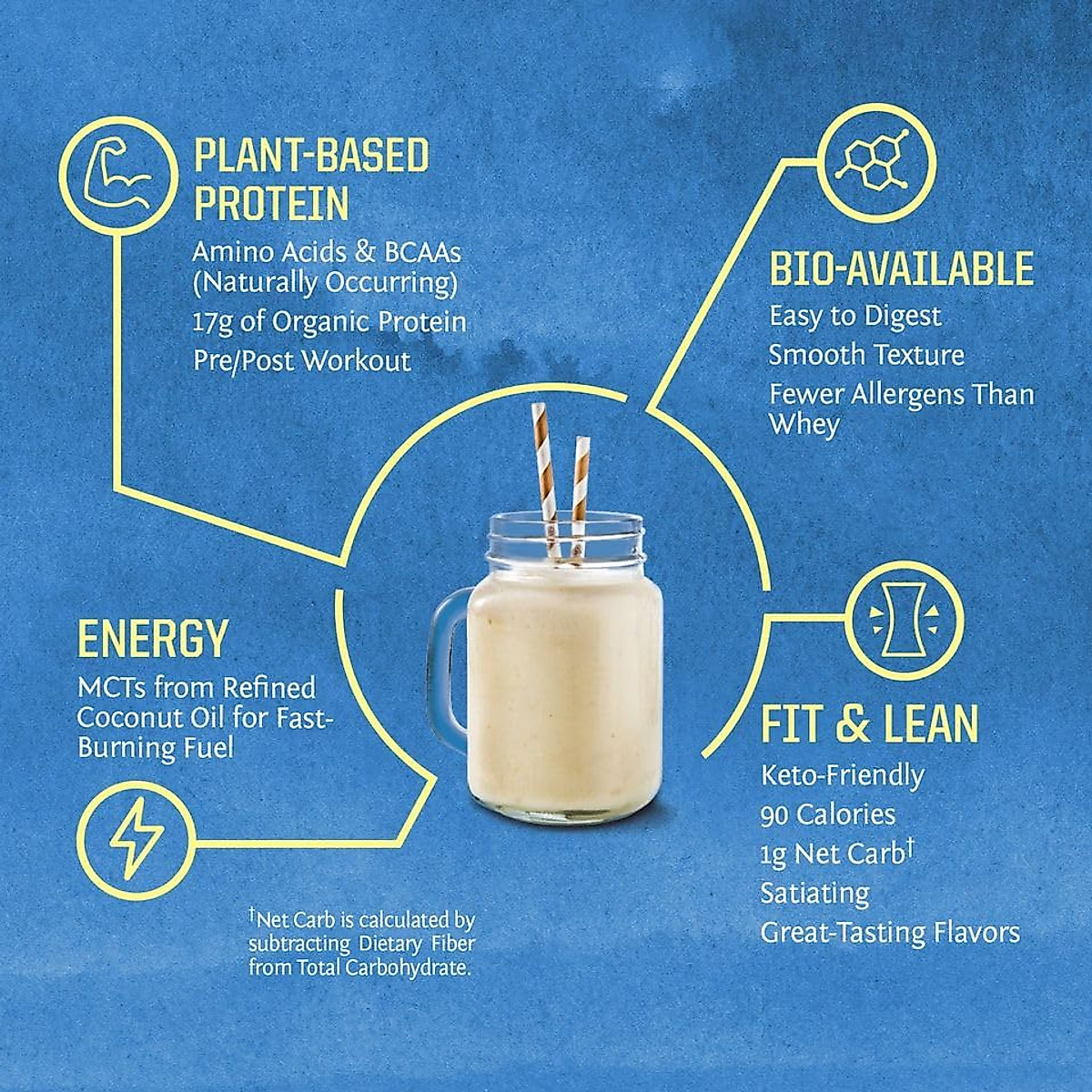 PLANT-BASED PROTEIN

Amino Acids & BCAAs (Naturally Occurring)

17g of Organic Protein

Pre/Post Workout

BIO-AVAILABLE

Easy to Digest

Smooth Texture

Fewer Allergens Than Whey

ENERGY

MCTs from Refined Coconut Oil for Fast-Burning Fuel

FIT & LEAN

Keto-Friendly

90 Calories

1g Net Carb†

Satiating

Great-Tasting Flavors

†Net Carb is calculated by subtracting Dietary Fiber from Total Carbohydrate.