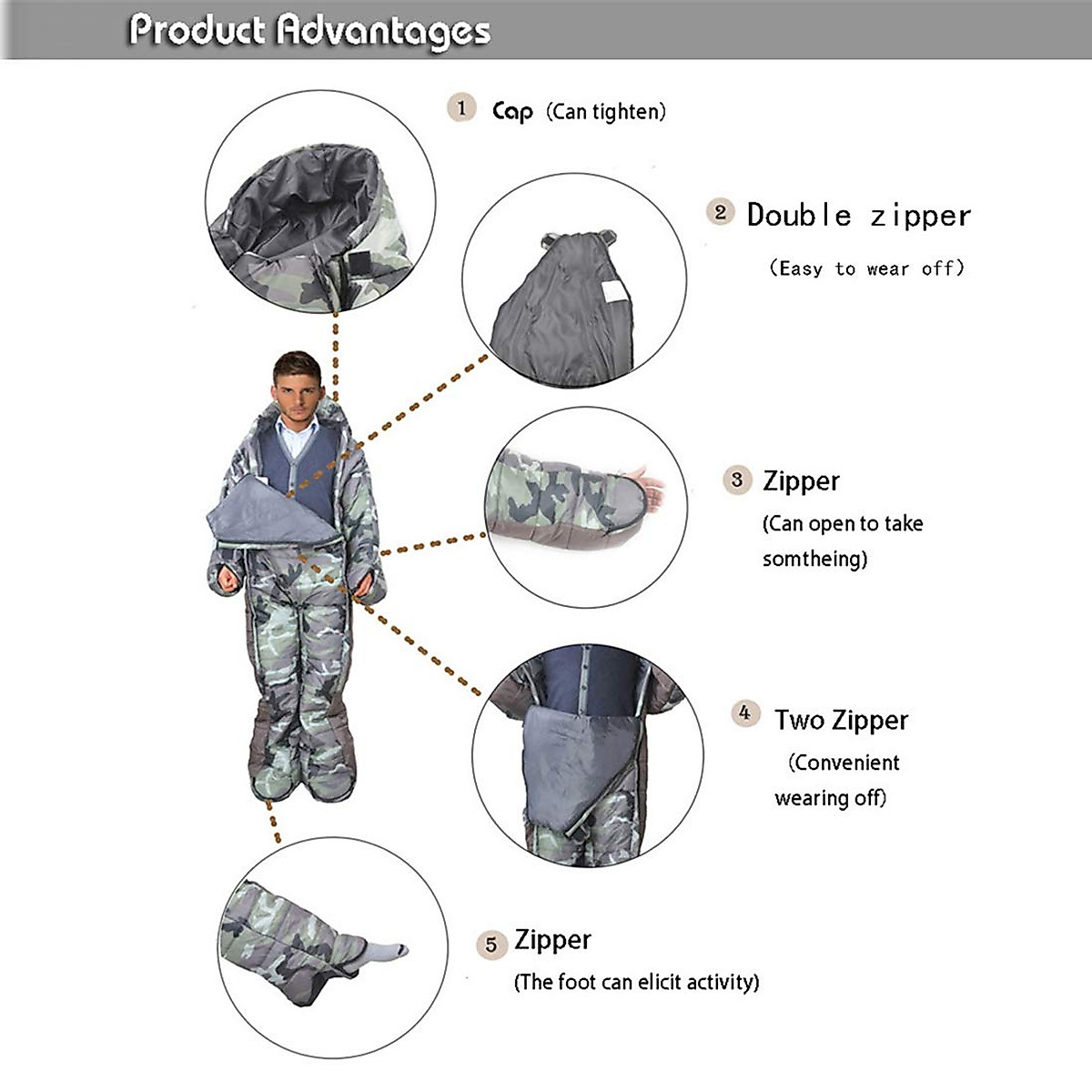 Product Advantages

1 Cap (Can tighten)

2 Double zipper

(Easy to wear off)

3 Zipper

(Can open to take somtheing)

4 Two Zipper

(Convenient wearing off)

5 Zipper

(The foot can elicit activity)