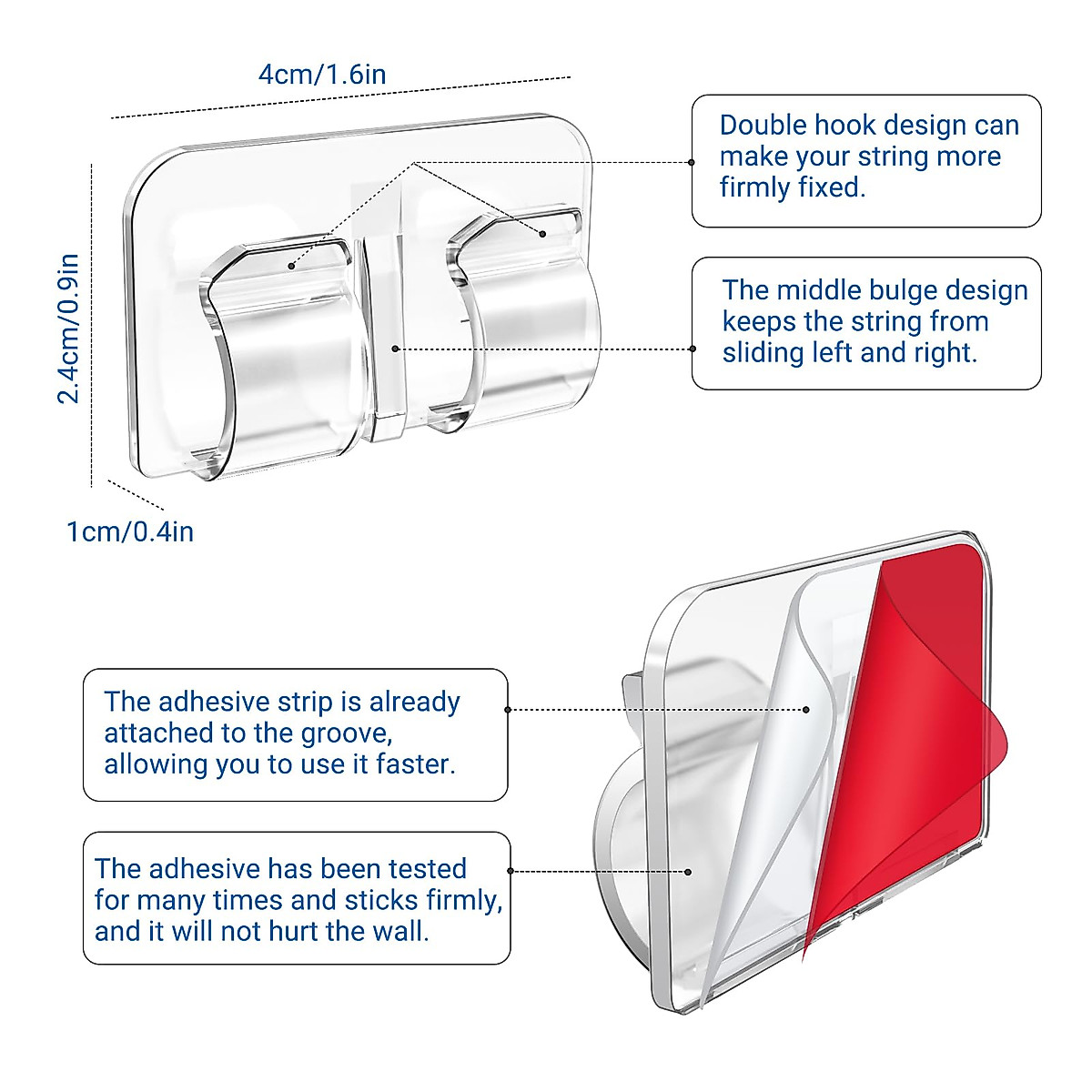 4cm/1.6in

2.4cm/0.9in

1cm/0.4in

Double hook design can make your string more firmly fixed.

The middle bulge design keeps the string from sliding left and right.

The adhesive strip is already attached to the groove, allowing you to use it faster.

The adhesive has been tested for many times and sticks firmly, and it will not hurt the wall.