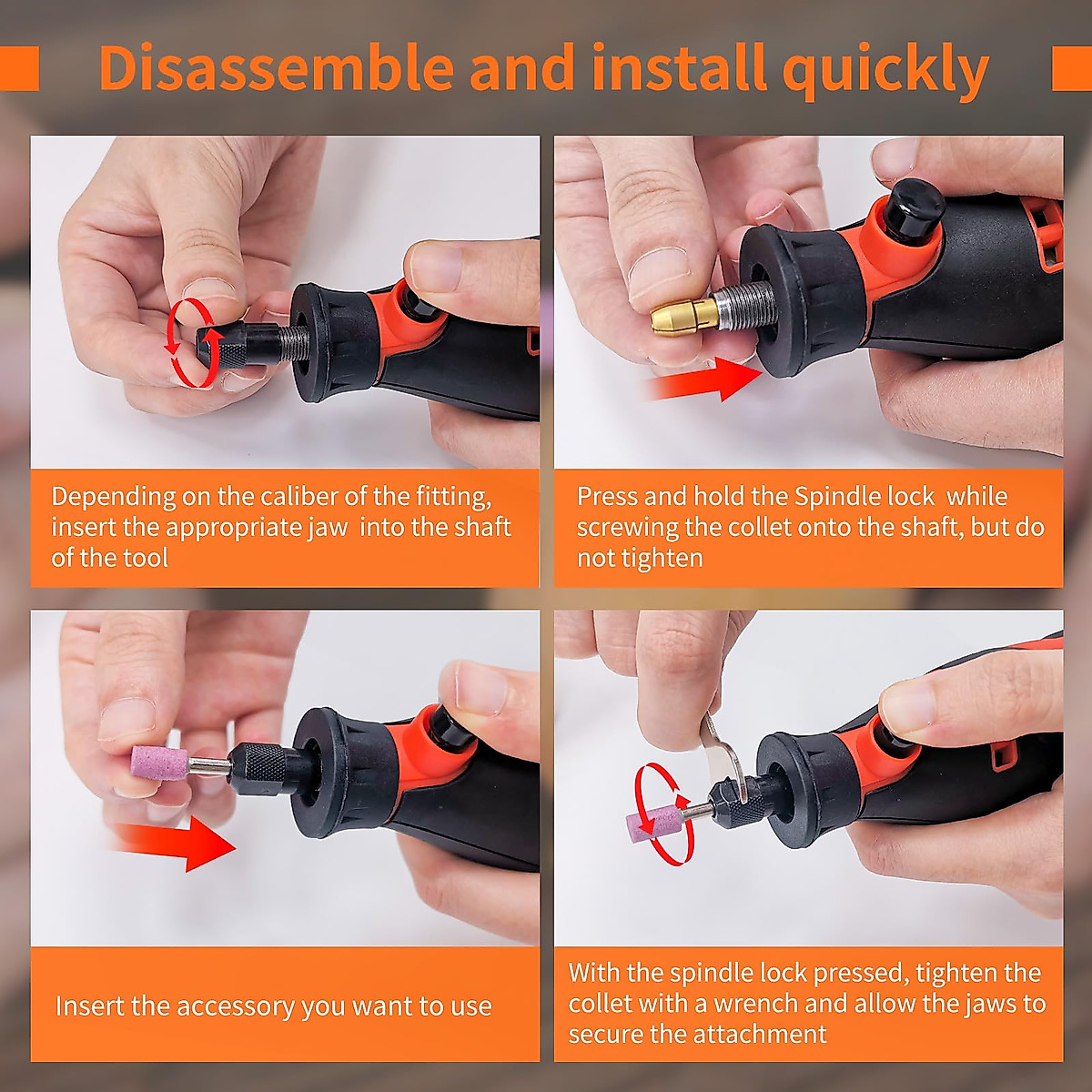 Disassemble and install quickly

Depending on the caliber of the fitting, insert the appropriate jaw into the shaft of the tool

Press and hold the Spindle lock while screwing the collet onto the shaft, but do not tighten

Insert the accessory you want to use

With the spindle lock pressed, tighten the collet with a wrench and allow the jaws to secure the attachment