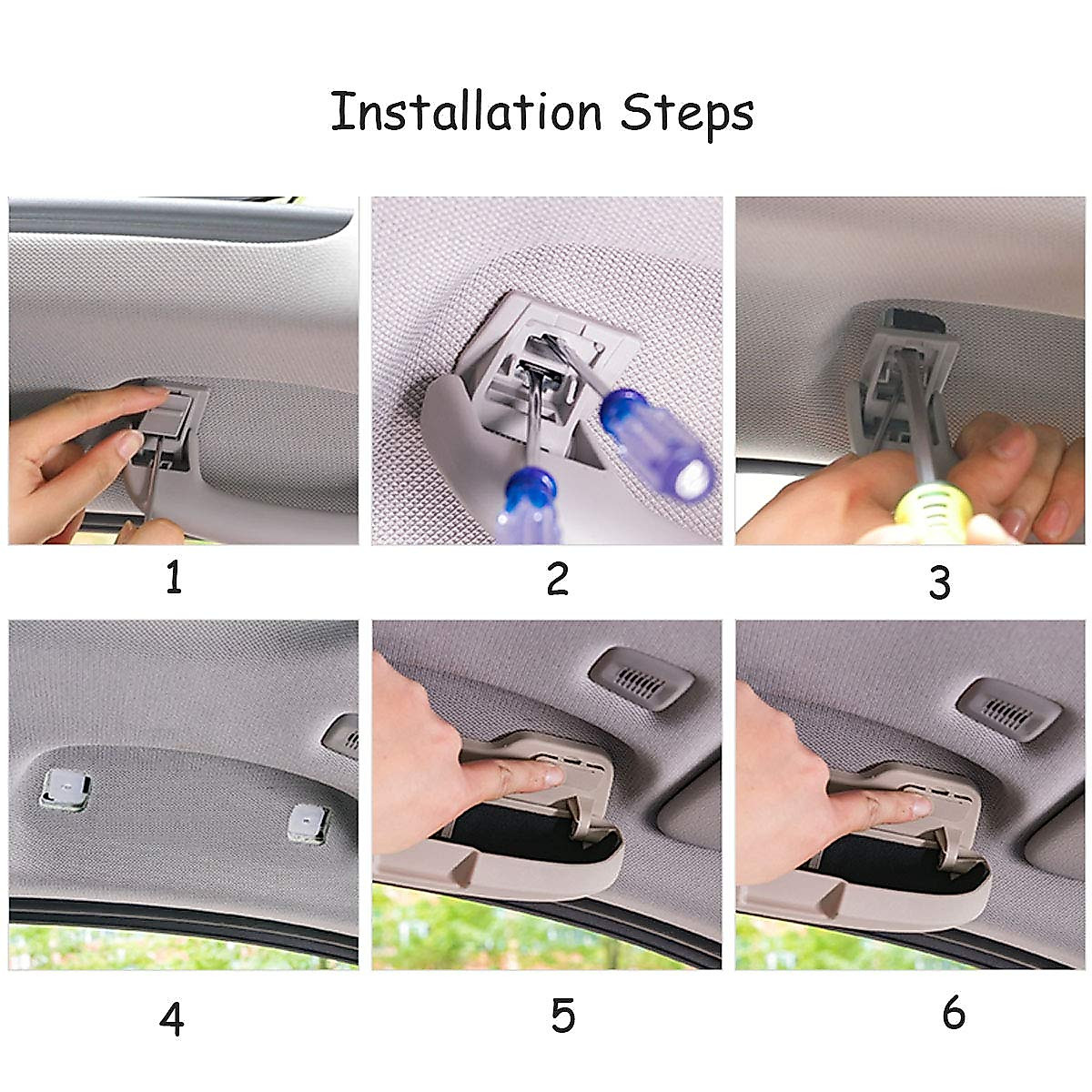 Installation Steps

1

2

3

4

5

6