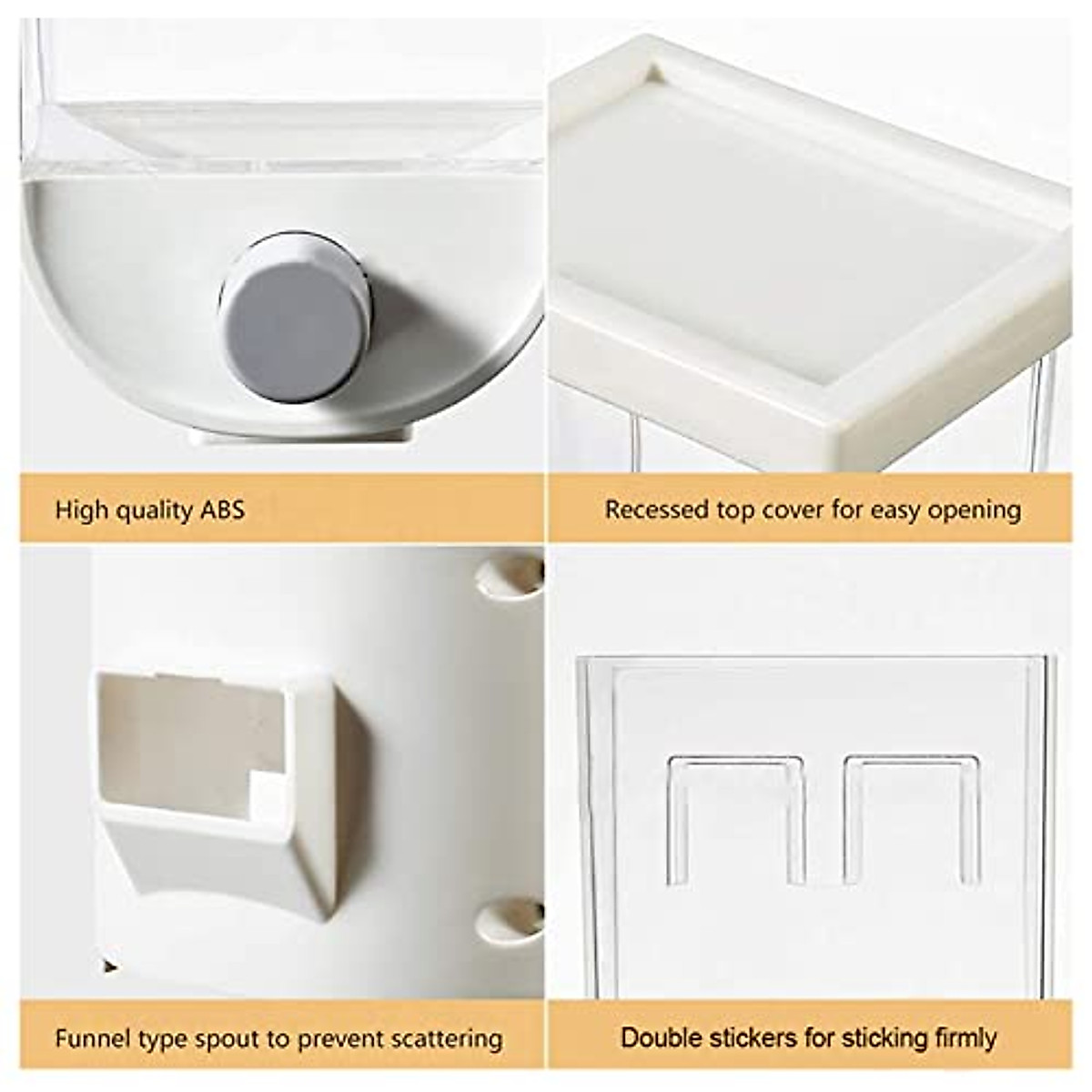 High quality ABS

Recessed top cover for easy opening

Funnel type spout to prevent scattering

Double stickers for sticking firmly