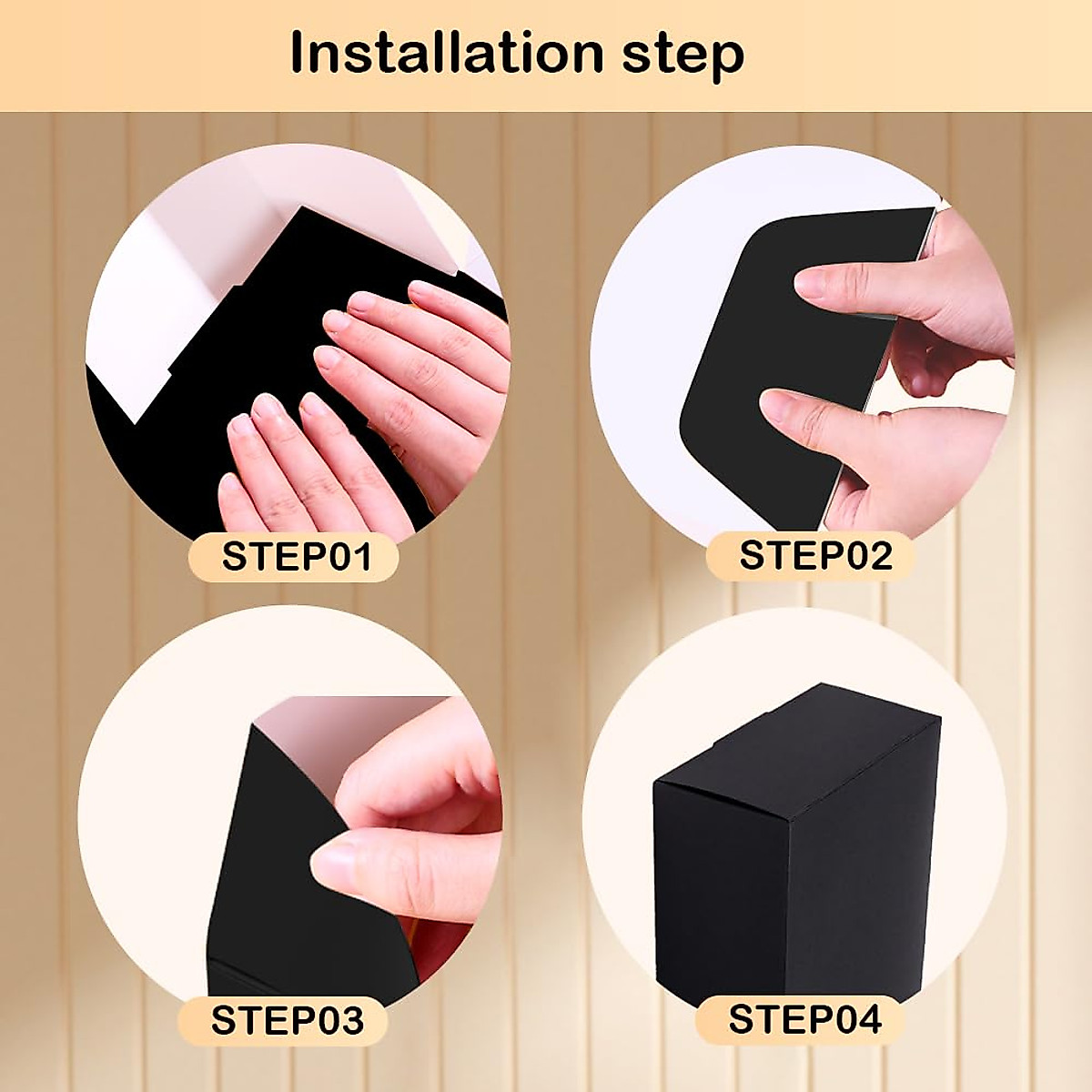 Installation step

STEP01

STEP02

STEP03

STEP04