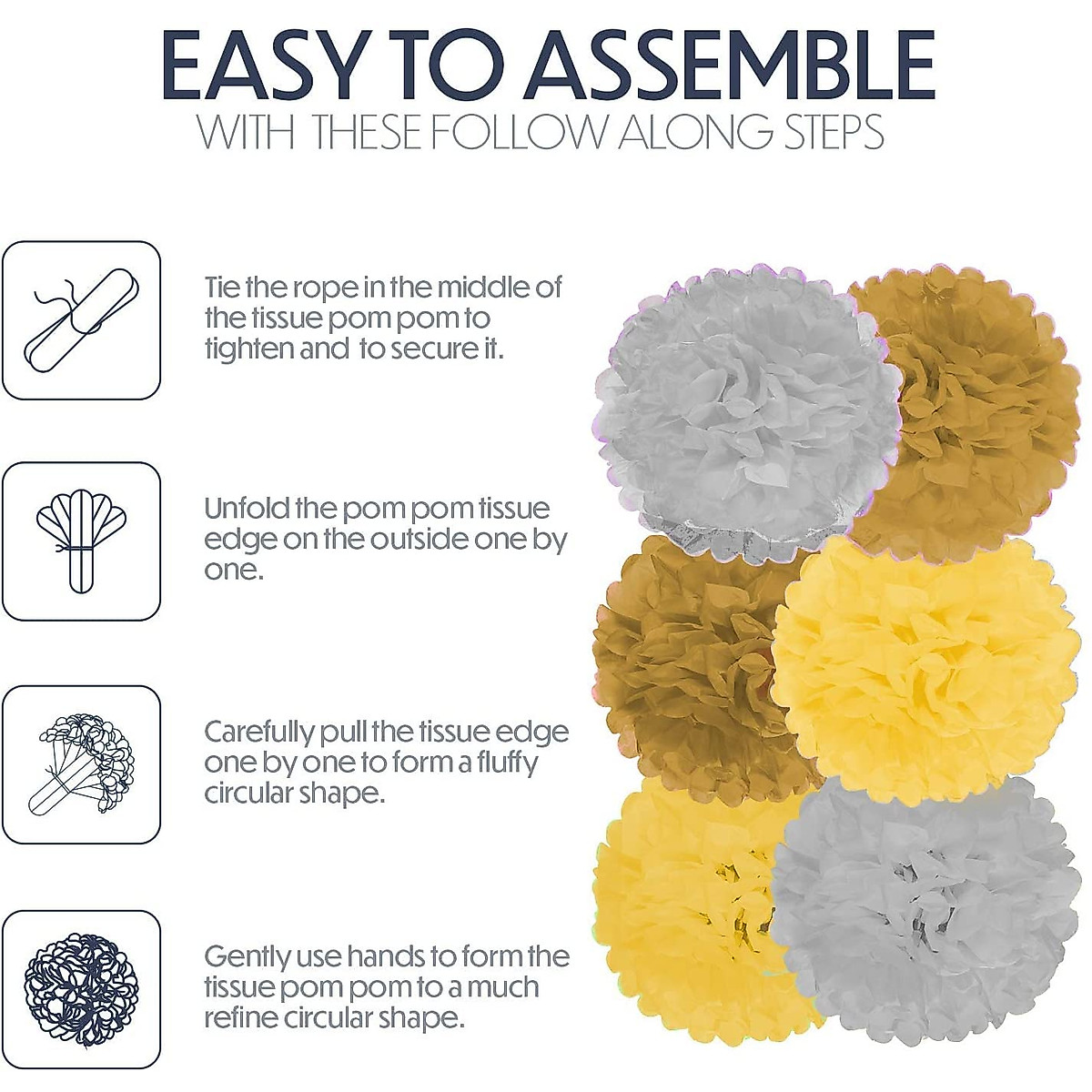 EASY TO ASSEMBLE
WITH THESE FOLLOW ALONG STEPS

Tie the rope in the middle of the tissue pom pom to tighten and to secure it.

Unfold the pom pom tissue edge on the outside one by one.

Carefully pull the tissue edge one by one to form a fluffy circular shape.

Gently use hands to form the tissue pom pom to a much refine circular shape.