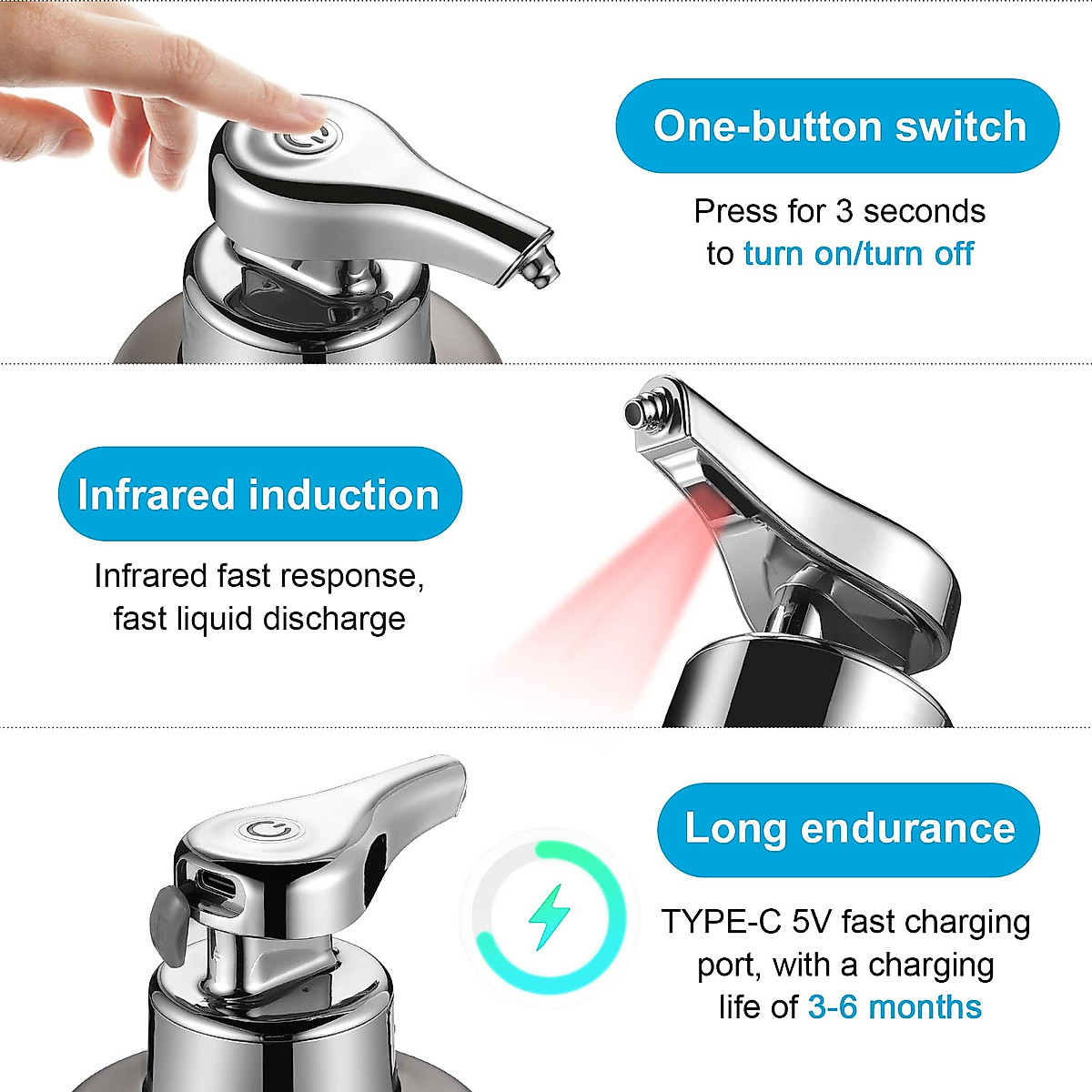 One-button switch

Press for 3 seconds to turn on/turn off

Infrared induction

Infrared fast response, fast liquid discharge

Long endurance

TYPE-C 5V fast charging port, with a charging life of 3-6 months