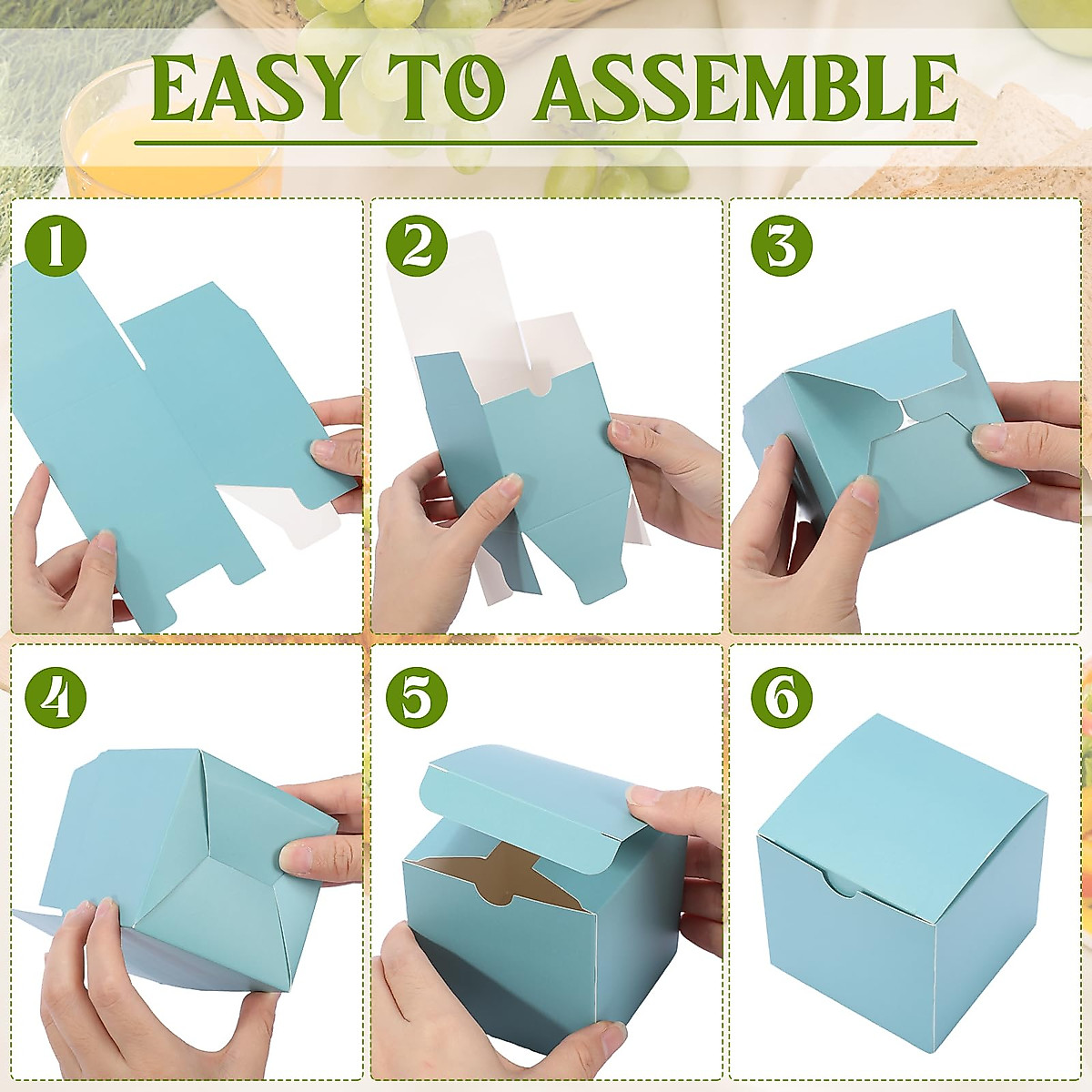 EASY TO ASSEMBLE

1

2

3

4

5

6