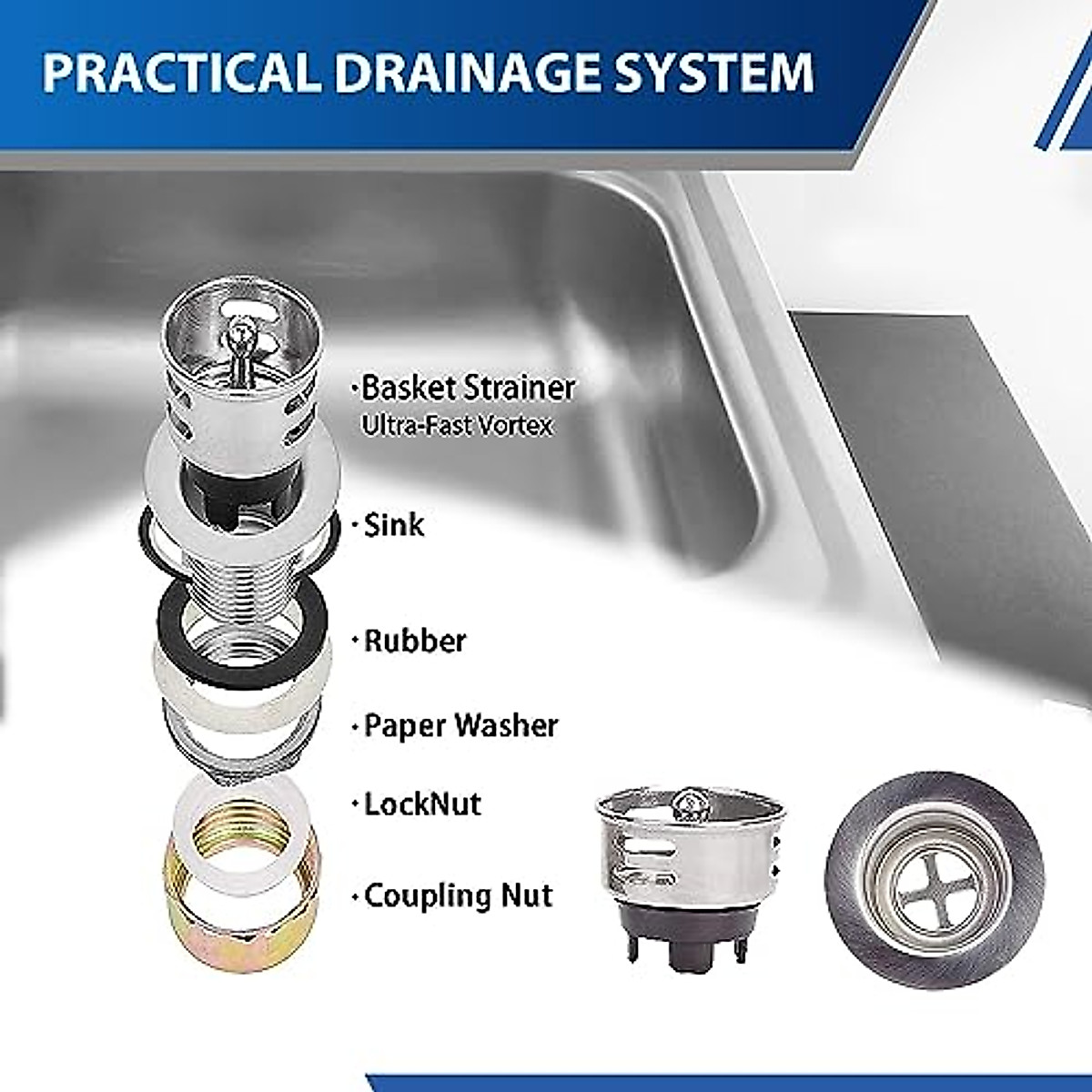 PRACTICAL DRAINAGE SYSTEM

·Basket Strainer
Ultra-Fast Vortex

·Sink

·Rubber

·Paper Washer

·LockNut

·Coupling Nut