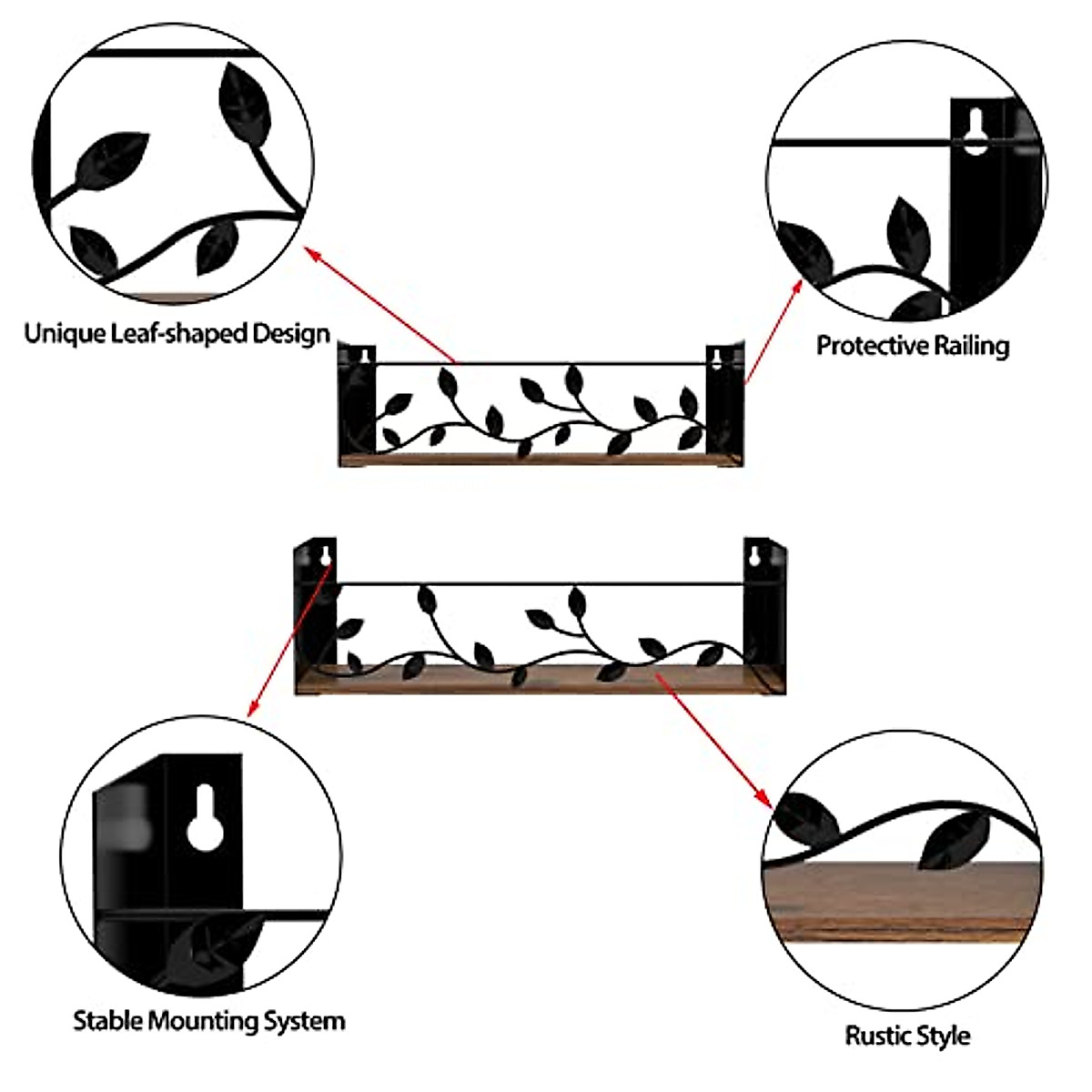 Unique Leaf-shaped Design

Protective Railing

Stable Mounting System

Rustic Style