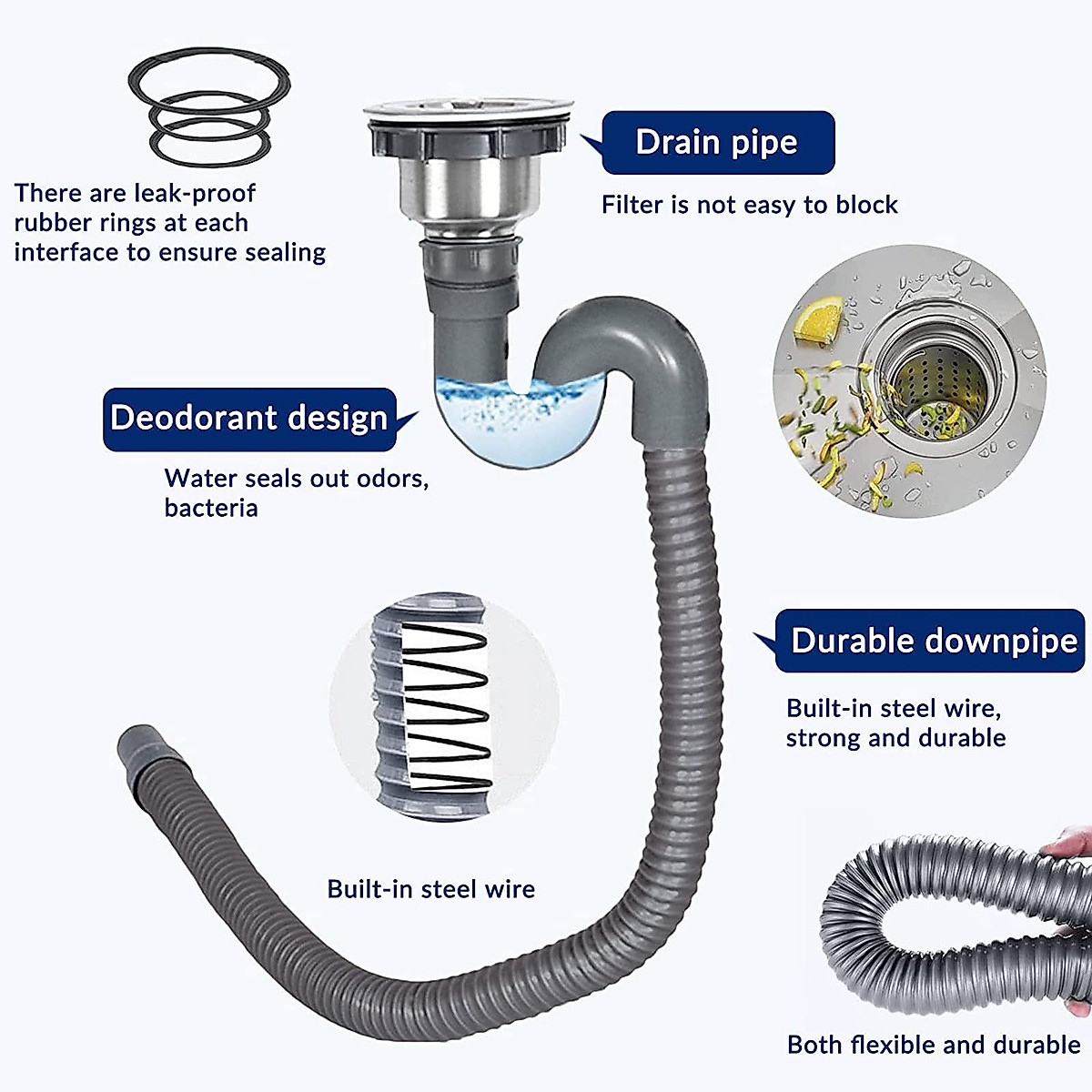 There are leak-proof rubber rings at each interface to ensure sealing

Drain pipe

Filter is not easy to block

Deodorant design

Water seals out odors, bacteria

Durable downpipe

Built-in steel wire, strong and durable

Built-in steel wire

Both flexible and durable