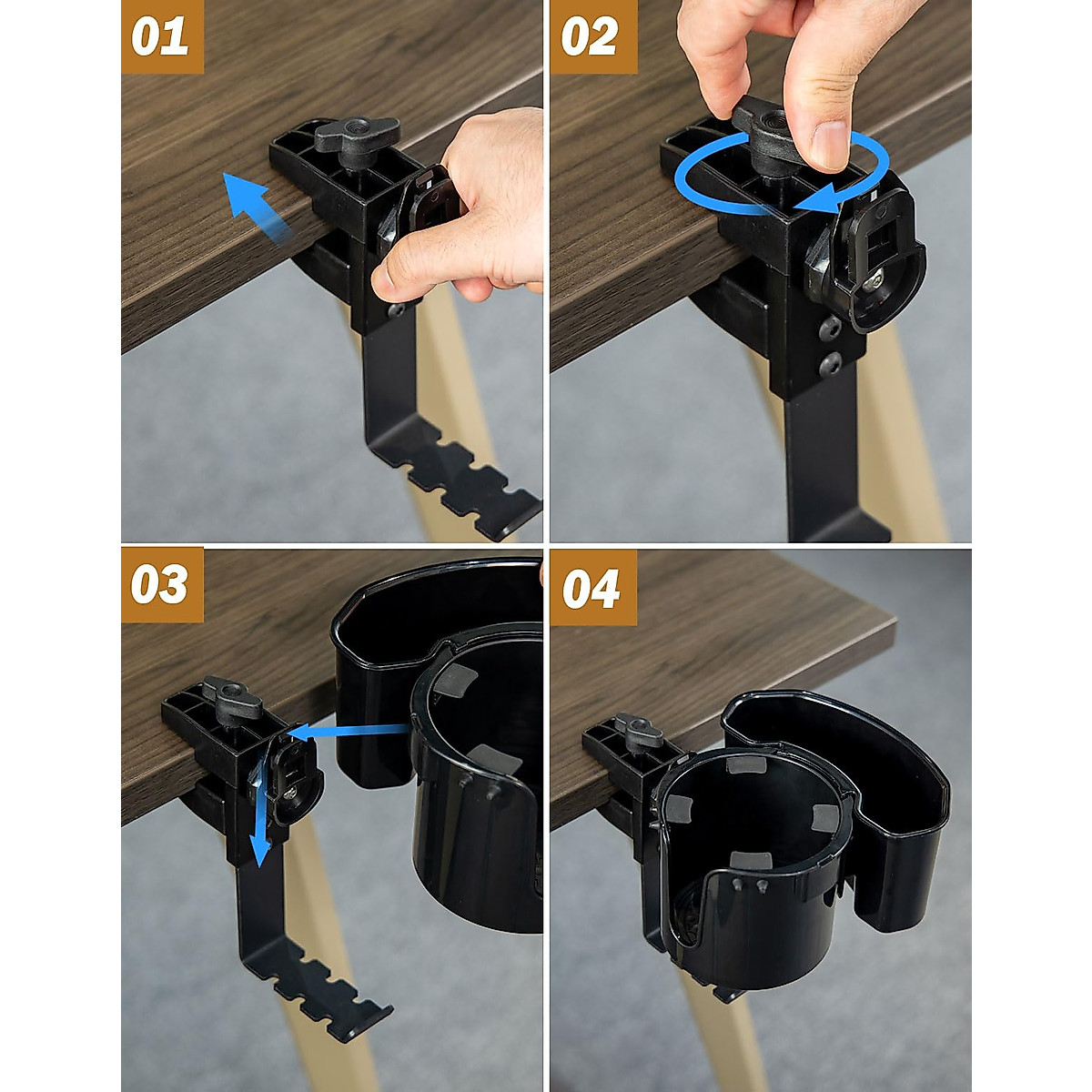 01

02

03

04