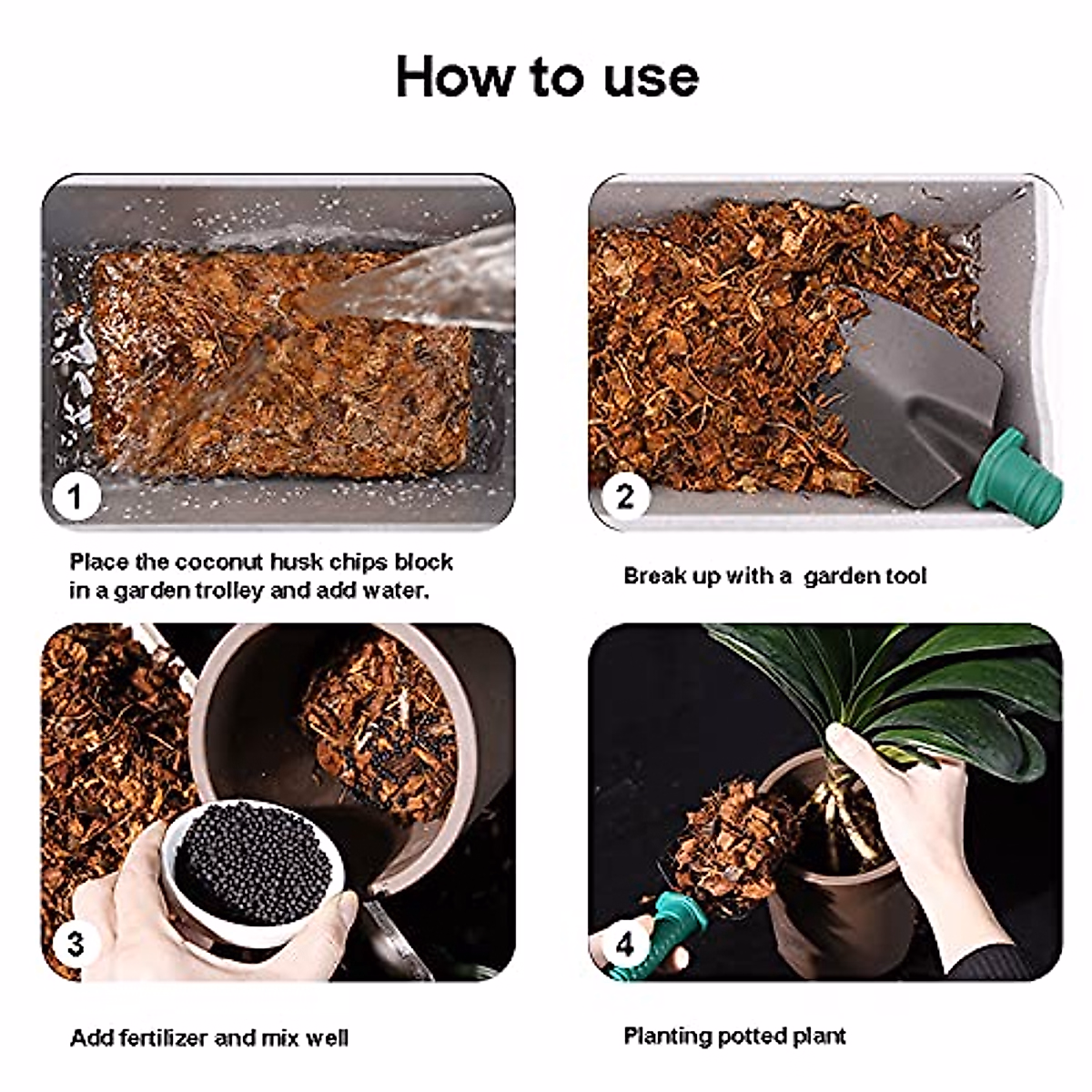 How to use

1

Place the coconut husk chips block in a garden trolley and add water.

2

Break up with a  garden tool

3

Add fertilizer and mix well

4

Planting potted plant