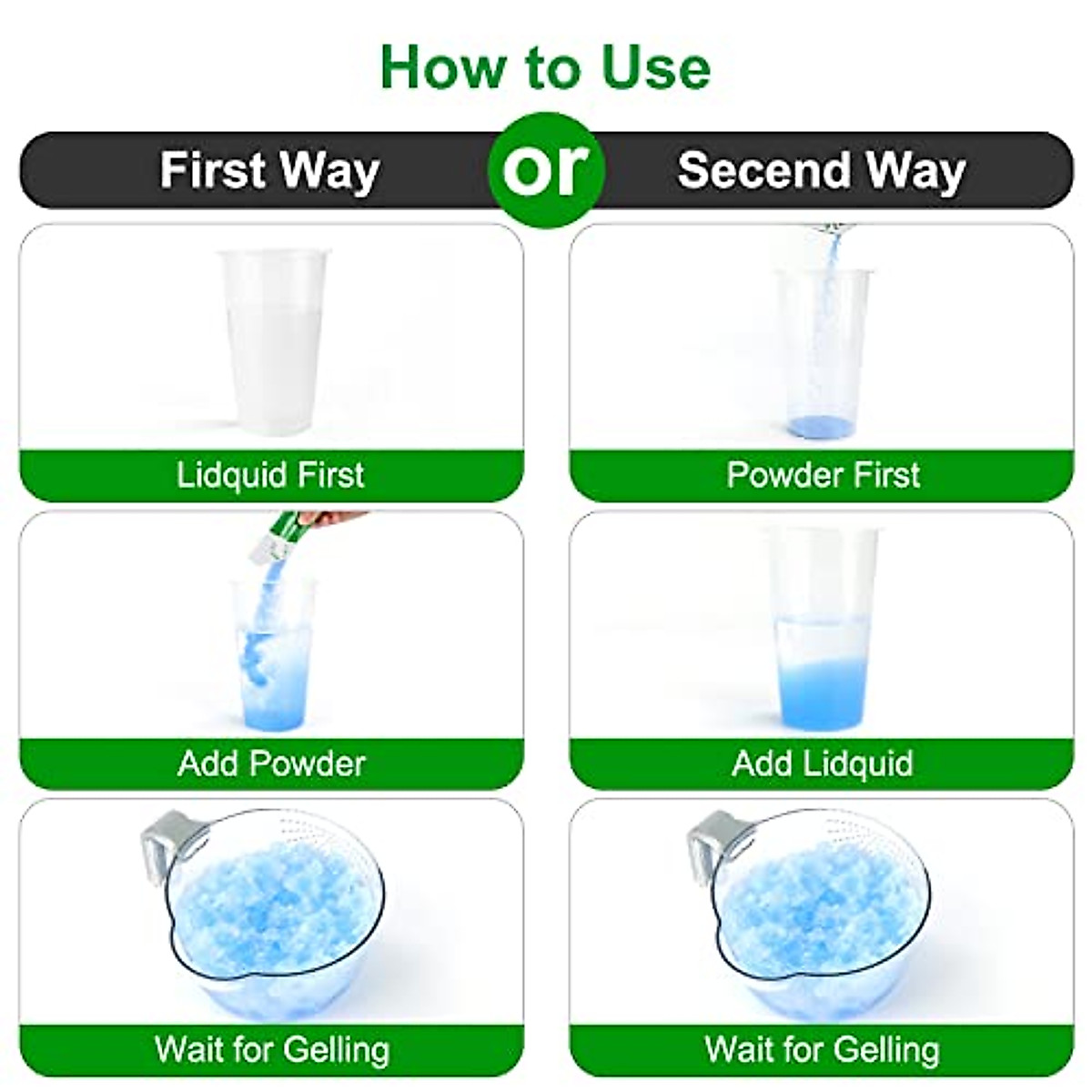 How to Use

First Way

or

Secend Way

Lidquid First

Add Powder

Wait for Gelling

Powder First

Add Lidquid

Wait for Gelling