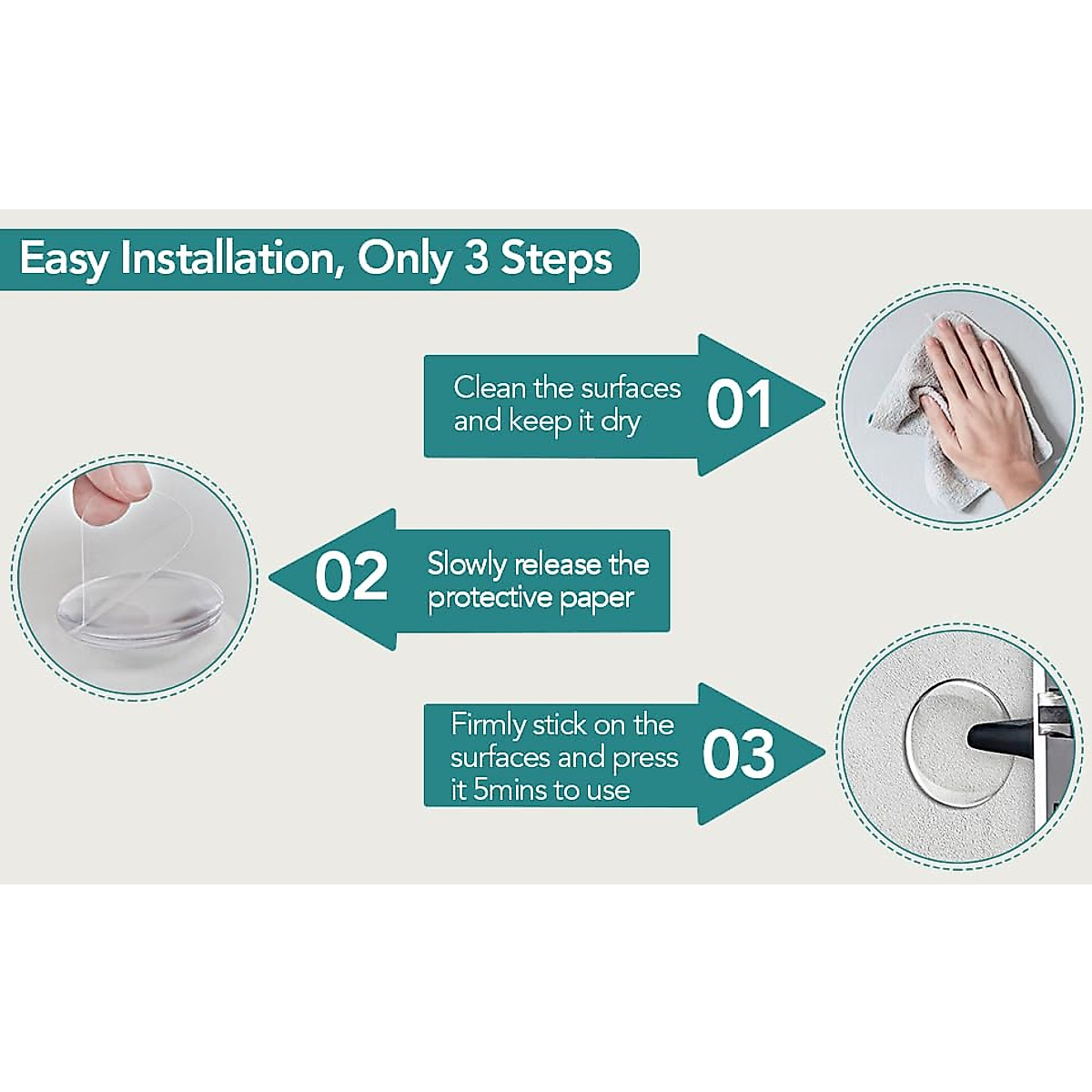 Easy Installation, Only 3 Steps

Clean the surfaces and keep it dry 01

02 Slowly release the protective paper

Firmly stick on the surfaces and press it 5mins to use 03