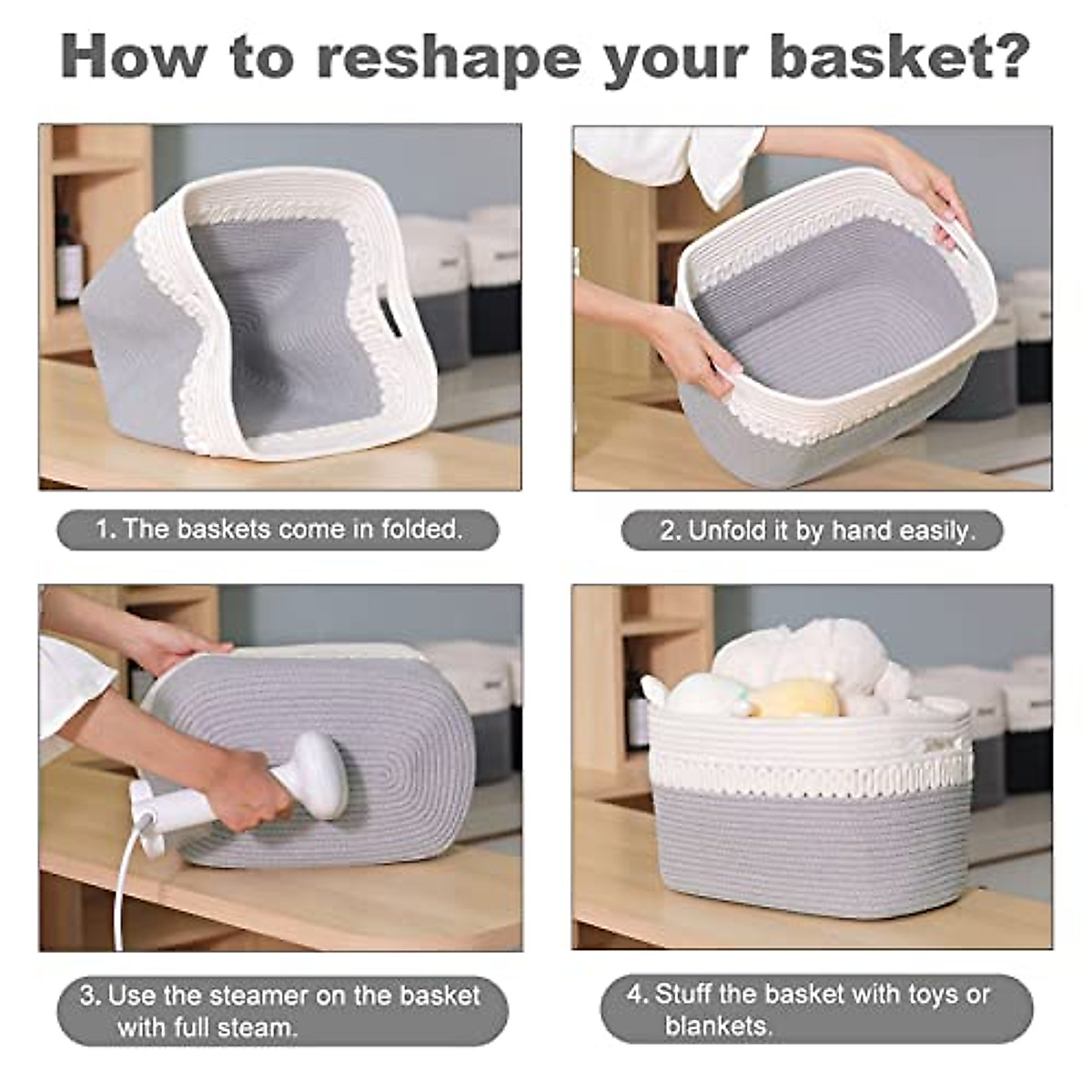 How to reshape your basket?

1. The baskets come in folded.

2. Unfold it by hand easily.

3. Use the steamer on the basket with full steam.

4. Stuff the basket with toys or blankets.